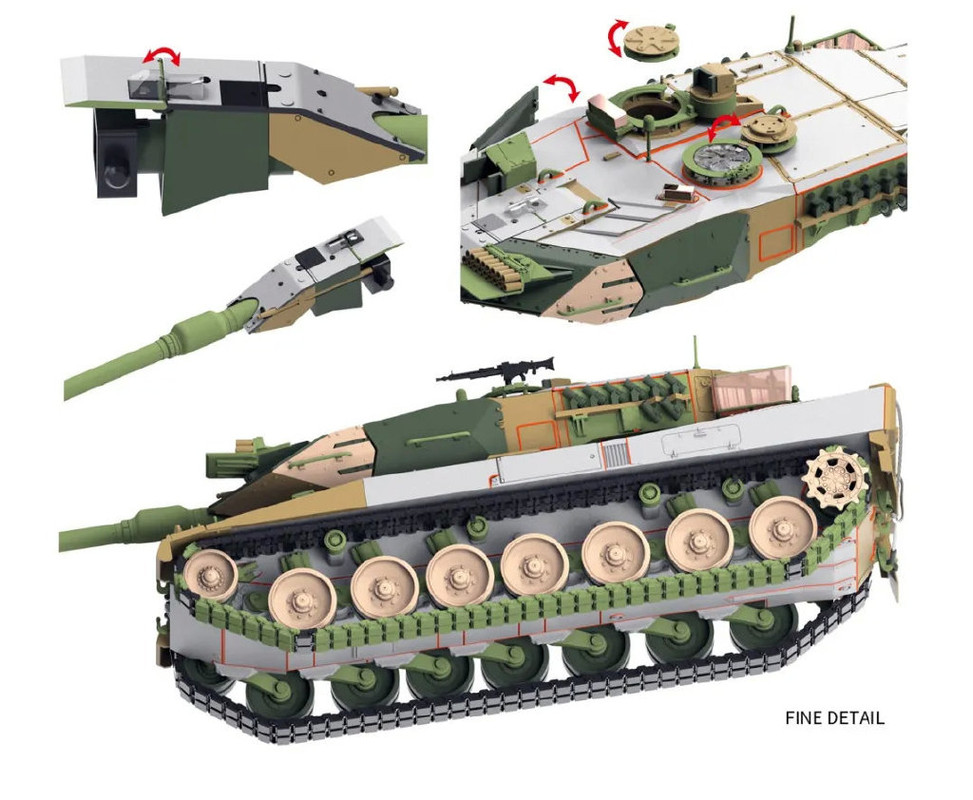 FINE DETAIL