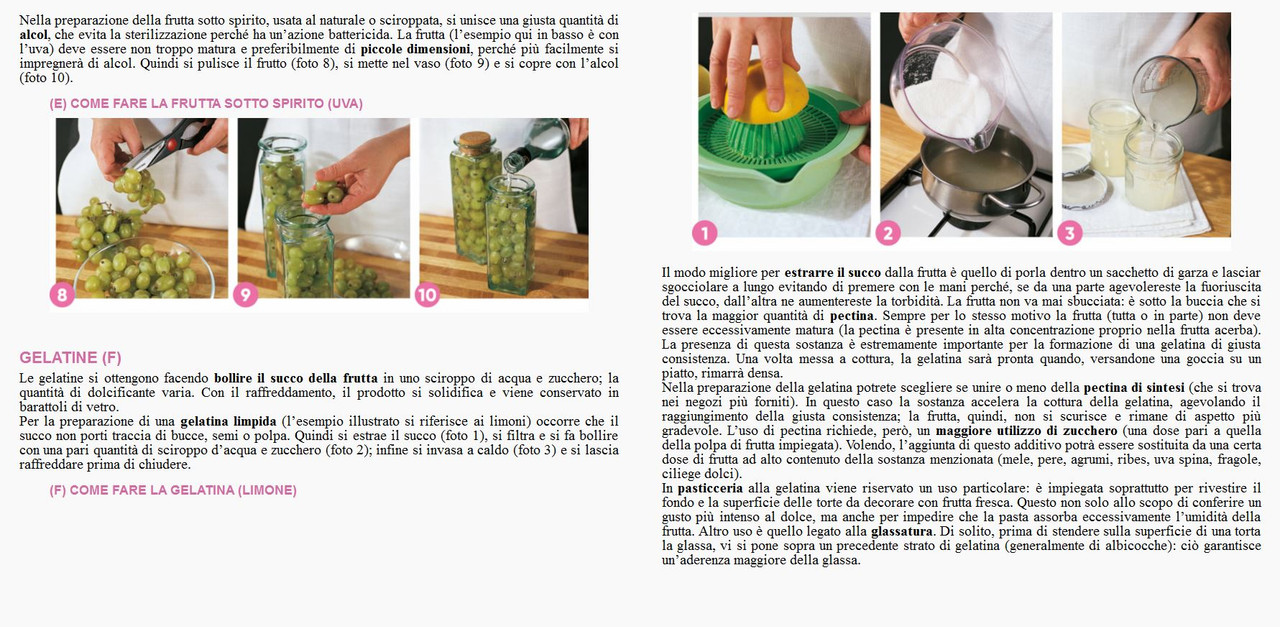 Nella preparazione della frutta sotto spirito, usata al naturale o sciroppata, si unisce una giusta quantità di alcol, che evita la sterilizzazione perché ha un'azione battericida. La frutta (l'esempio qui in basso è con l'uva) deve essere non troppo matura e preferibilmente di piccole dimensioni, perché più facilmente si impregnerà di alcol. Quindi si pulisce il frutto (foto 8), si mette nel vaso (foto 9) e si copre con l'alcol (foto 10).

(E) COME FARE LA FRUTTA SOTTO SPIRITO (UVA)

8

9

10

GELATINE (F)

Le gelatine si ottengono facendo bollire il succo della frutta in uno sciroppo di acqua e zucchero; la quantità di dolcificante varia. Con il raffreddamento, il prodotto si solidifica e viene conservato in barattoli di vetro.
Per la preparazione di una gelatina limpida (l'esempio illustrato si riferisce ai limoni) occorre che il succo non porti traccia di bucce, semi o polpa. Quindi si estrae il succo (foto 1), si filtra e si fa bollire con una pari quantità di sciroppo d'acqua e zucchero (foto 2); infine si invasa a caldo (foto 3) e si lascia raffreddare prima di chiudere.

(F) COME FARE LA GELATINA (LIMONE)

1

2

3

Il modo migliore per estrarre il succo dalla frutta è quello di porla dentro un sacchetto di garza e lasciar sgocciolare a lungo evitando di premere con le mani perché, se da una parte agevolereste la fuoriuscita del succo, dall'altra ne aumentereste la torbidità. La frutta non va mai sbucciata: è sotto la buccia che si trova la maggior quantità di pectina. Sempre per lo stesso motivo la frutta (tutta o in parte) non deve essere eccessivamente matura (la pectina è presente in alta concentrazione proprio nella frutta acerba). La presenza di questa sostanza è estremamente importante per la formazione di una gelatina di giusta consistenza. Una volta messa a cottura, la gelatina sarà pronta quando, versandone una goccia su un piatto, rimarrà densa.
Nella preparazione della gelatina potrete scegliere se unire o meno della pectina di sintesi (che si trova nei negozi più forniti). In questo caso la sostanza accelera la cottura della gelatina, agevolando il raggiungimento della giusta consistenza; la frutta, quindi, non si scurisce e rimane di aspetto più gradevole. L'uso di pectina richiede, però, un maggiore utilizzo di zucchero (una dose pari a quella della polpa di frutta impiegata). Volendo, l'aggiunta di questo additivo potrà essere sostituita da una certa dose di frutta ad alto contenuto della sostanza menzionata (mele, pere, agrumi, ribes, uva spina, fragole, ciliege dolci).
In pasticceria alla gelatina viene riservato un uso particolare: è impiegata soprattutto per rivestire il fondo e la superficie delle torte da decorare con frutta fresca. Questo non solo allo scopo di conferire un gusto più intenso al dolce, ma anche per impedire che la pasta assorba eccessivamente l'umidità della frutta. Altro uso è quello legato alla glassatura. Di solito, prima di stendere sulla superficie di una torta la glassa, vi si pone sopra un precedente strato di gelatina (generalmente di albicocche): ciò garantisce un'aderenza maggiore della glassa.