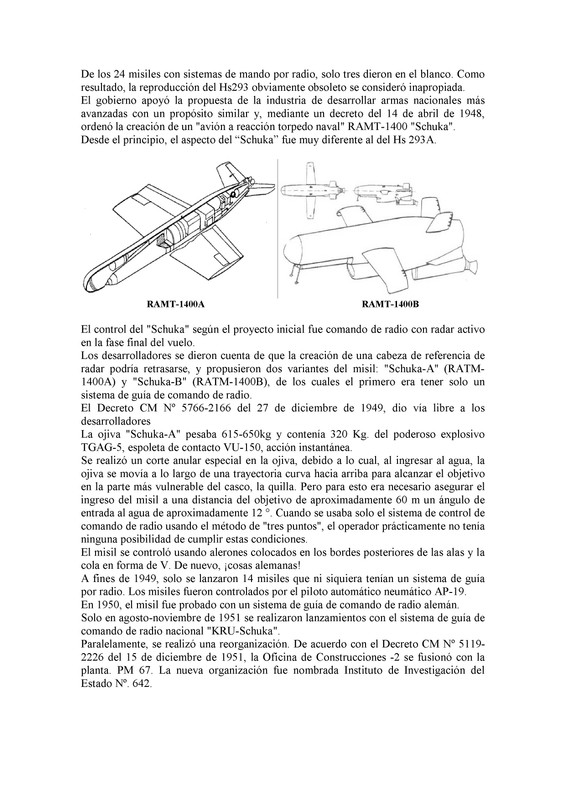 De los 24 misiles con sistemas de mando por radio, solo tres dieron en el blanco. Como resultado, la reproducción del Hs293 obviamente obsoleto se consideró inapropiada.
El gobierno apoyó la propuesta de la industria de desarrollar armas nacionales más avanzadas con un propósito similar y, mediante un decreto del 14 de abril de 1948, ordenó la creación de un "avión a reacción torpedo naval" RAMT-1400 "Schuka".
Desde el principio, el aspecto del "Schuka" fue muy diferente al del Hs 293A.

RAMT-1400A

RAMT-1400B

El control del "Schuka" según el proyecto inicial fue comando de radio con radar activo en la fase final del vuelo.
Los desarrolladores se dieron cuenta de que la creación de una cabeza de referencia de radar podría retrasarse, y propusieron dos variantes del misil: "Schuka-A" (RATM-1400A) y "Schuka-B" (RATM-1400B), de los cuales el primero era tener solo un sistema de guía de comando de radio.
El Decreto CM Nº 5766-2166 del 27 de diciembre de 1949, dio vía libre a los desarrolladores
La ojiva "Schuka-A" pesaba 615-650kg y contenía 320 Kg. del poderoso explosivo TGAG-5, espoleta de contacto VU-150, acción instantánea.
Se realizó un corte anular especial en la ojiva, debido a lo cual, al ingresar al agua, la ojiva se movía a lo largo de una trayectoria curva hacia arriba para alcanzar el objetivo en la parte más vulnerable del casco, la quilla. Pero para esto era necesario asegurar el ingreso del misil a una distancia del objetivo de aproximadamente 60 m un ángulo de entrada al agua de aproximadamente 12 °. Cuando se usaba solo el sistema de control de comando de radio usando el método de "tres puntos", el operador prácticamente no tenía ninguna posibilidad de cumplir estas condiciones.
El misil se controló usando alerones colocados en los bordes posteriores de las alas y la cola en forma de V. De nuevo, ¡cosas alemanas!
A fines de 1949, solo se lanzaron 14 misiles que ni siquiera tenían un sistema de guía por radio. Los misiles fueron controlados por el piloto automático neumático AP-19.
En 1950, el misil fue probado con un sistema de guía de comando de radio alemán.
Solo en agosto-noviembre de 1951 se realizaron lanzamientos con el sistema de guía de comando de radio nacional "KRU-Schuka".
Paralelamente, se realizó una reorganización. De acuerdo con el Decreto CM Nº 5119-2226 del 15 de diciembre de 1951, la Oficina de Construcciones -2 se fusionó con la planta. PM 67. La nueva organización fue nombrada Instituto de Investigación del Estado Nº. 642.