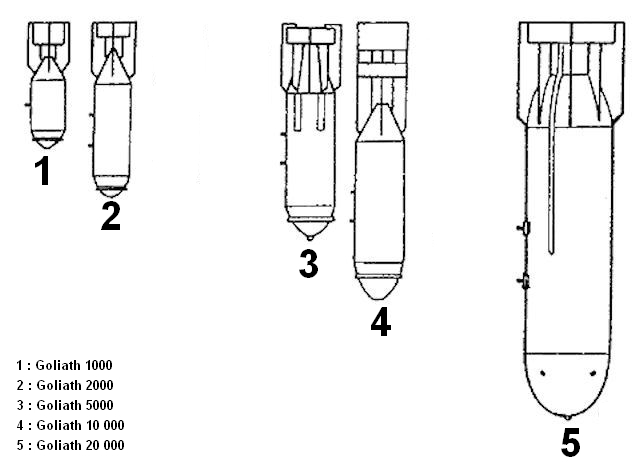 1

2

3

4

5

1 : Goliath 1000
2 : Goliath 2000
3 : Goliath 5000
4 : Goliath 10 000
5 : Goliath 20 000