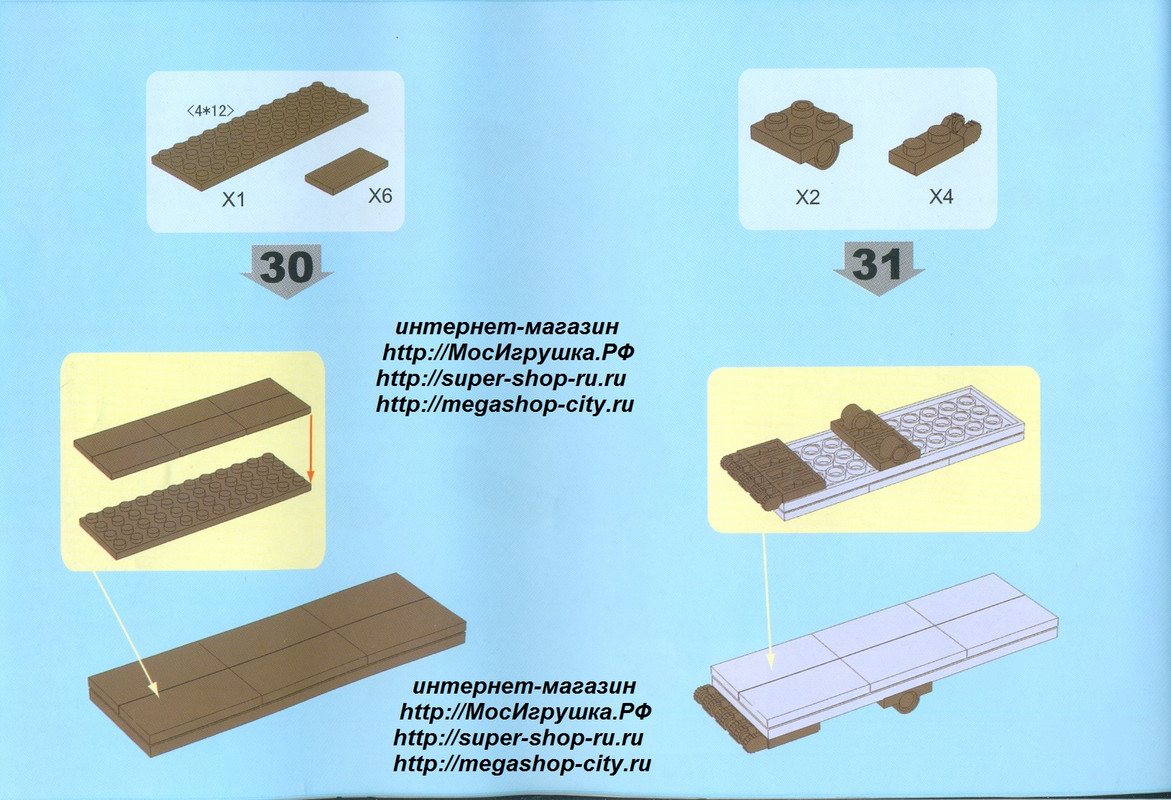 <4*12>
X1
X6
30

X2
X4
31

интернет-магазин
http://МосИгрушка.РФ
http://super-shop-ru.ru
http://megashop-city.ru

интернет-магазин
http://МосИгрушка.РФ
http://super-shop-ru.ru
http://megashop-city.ru