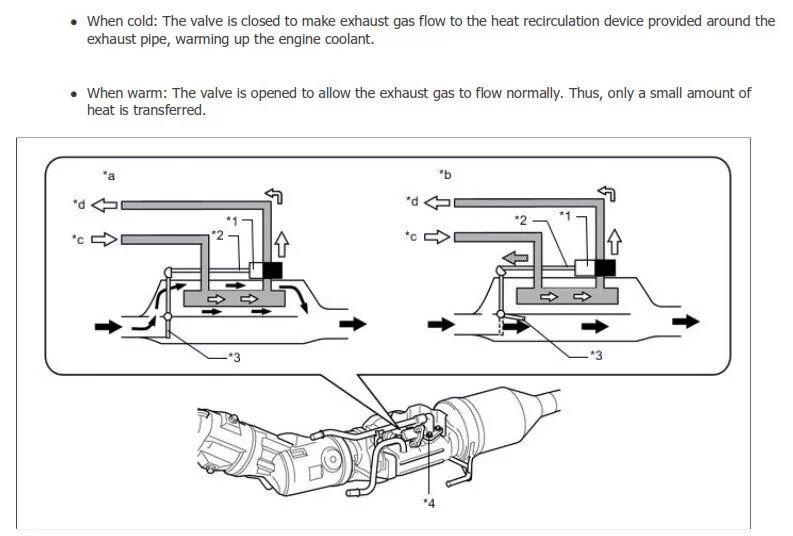 • When cold: The valve is closed to make exhaust gas flow to the heat recirculation device provided around the exhaust pipe, warming up the engine coolant.

• When warm: The valve is opened to allow the exhaust gas to flow normally. Thus, only a small amount of heat is transferred.

*a

*d

*c

*1

*2

*3

*b

*d

*c

*2

*1

*3

*4