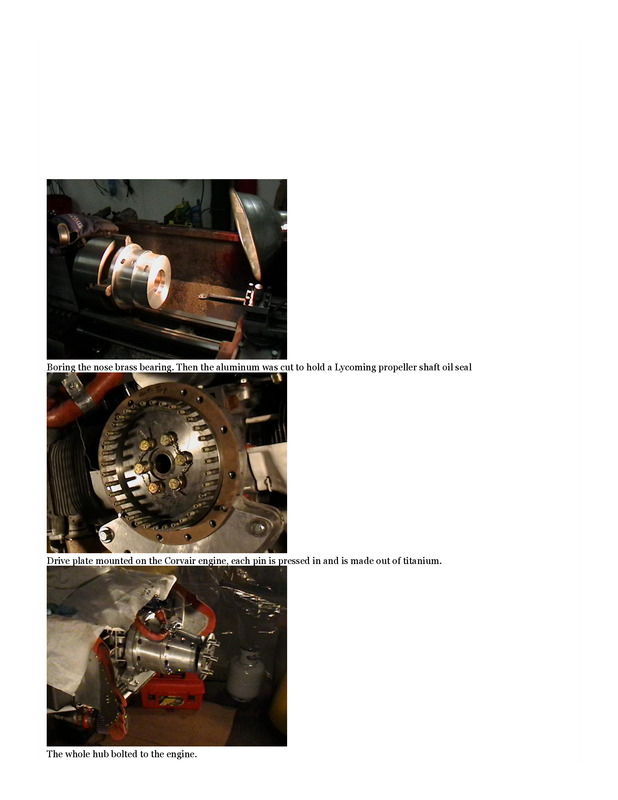 Boring the nose brass bearing. Then the aluminum was cut to hold a Lycoming propeller shaft oil seal

Drive plate mounted on the Corvair engine, each pin is pressed in and is made out of titanium.

The whole hub bolted to the engine.