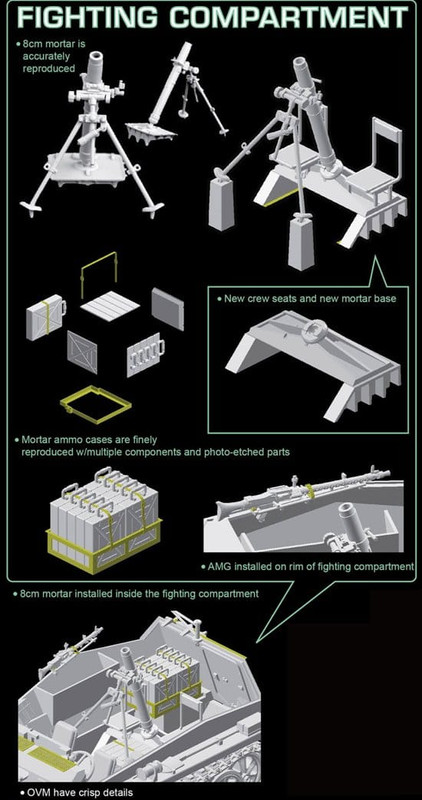 FIGHTING COMPARTMENT

• 8cm mortar is accurately reproduced

• New crew seats and new mortar base

• Mortar ammo cases are finely reproduced w/multiple components and photo-etched parts

• AMG installed on rim of fighting compartment

• 8cm mortar installed inside the fighting compartment

• OVM have crisp details