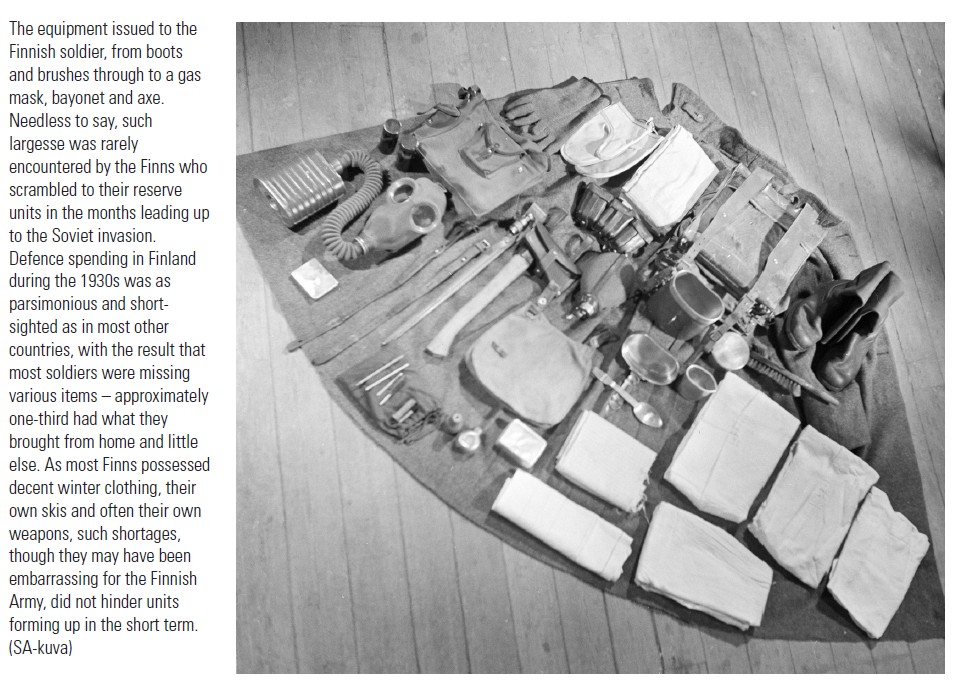 The equipment issued to the Finnish soldier, from boots and brushes through to a gas mask, bayonet and axe. Needless to say, such largesse was rarely encountered by the Finns who scrambled to their reserve units in the months leading up to the Soviet invasion. Defence spending in Finland during the 1930s was as parsimonious and short-sighted as in most other countries, with the result that most soldiers were missing various items – approximately one-third had what they brought from home and little else. As most Finns possessed decent winter clothing, their own skis and often their own weapons, such shortages, though they may have been embarrassing for the Finnish Army, did not hinder units forming up in the short term. (SA-kuva)