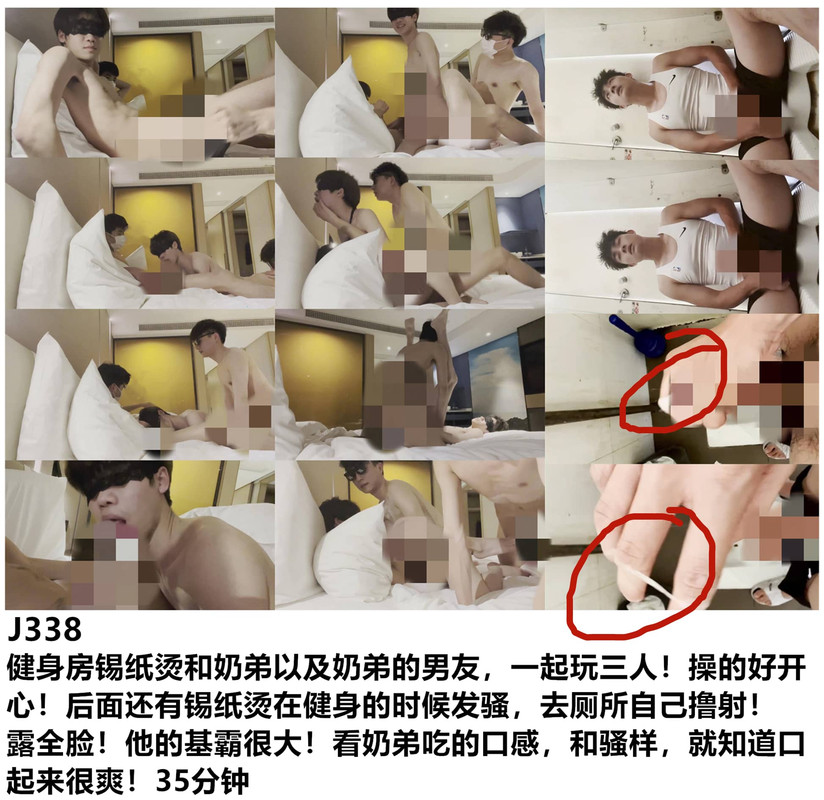 J338
健身房锡纸烫和奶弟以及奶弟的男友，一起玩三人！操的好开心！后面还有锡纸烫在健身的时候发骚，去厕所自己撸射！露全脸！他的基霸很大！看奶弟吃的口感，和骚样，就知道口起来很爽！35分钟