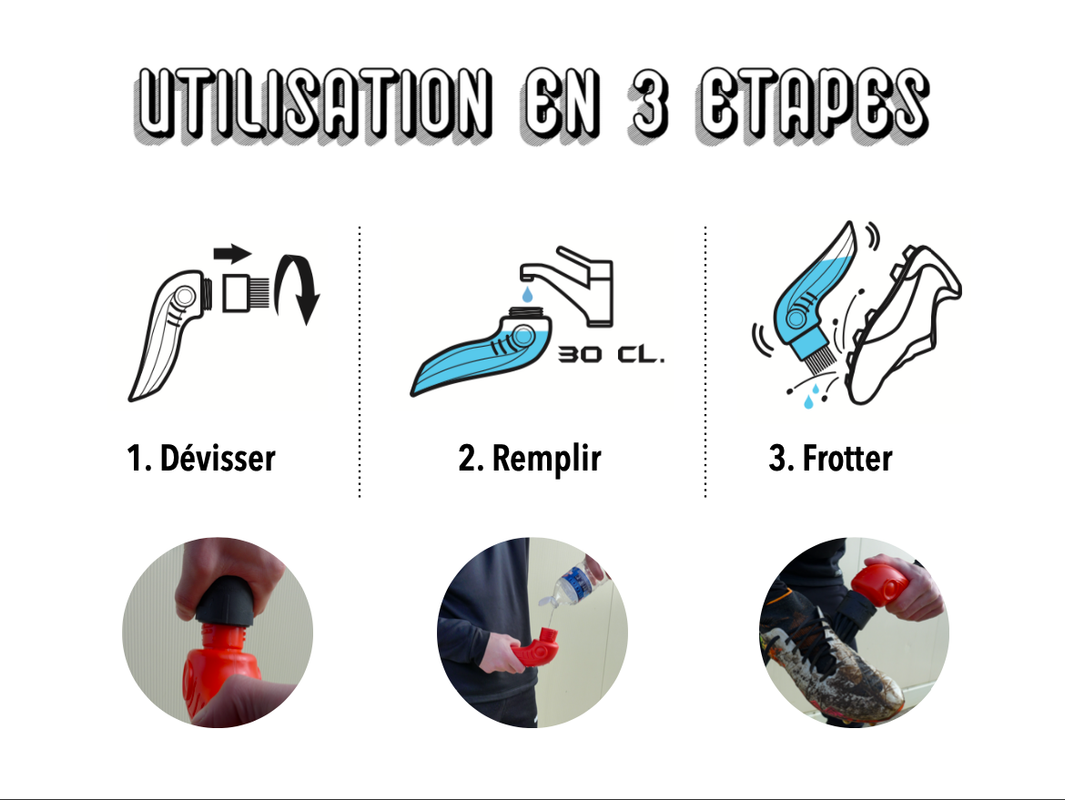 UTILISATION EN 3 ETAPES

30 CL.

1. Dévisser

2. Remplir

3. Frotter