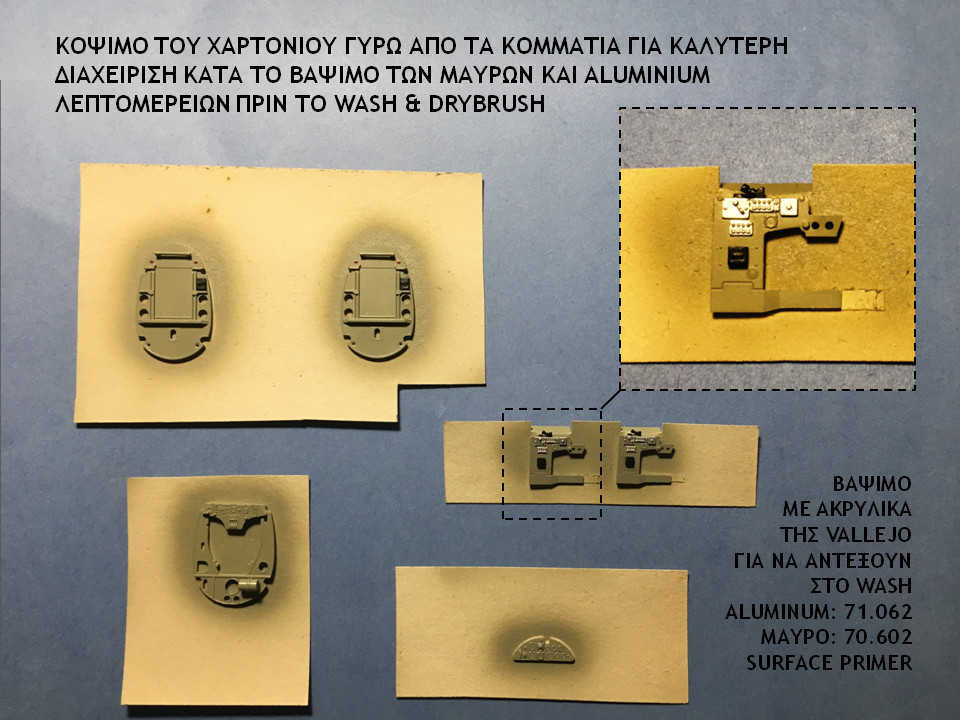 ΚΟΨΙΜΟ ΤΟΥ ΧΑΡΤΟΝΙΟΥ ΓΥΡΩ ΑΠΟ ΤΑ ΚΟΜΜΑΤΙΑ ΓΙΑ ΚΑΛΥΤΕΡΗ ΔΙΑΧΕΙΡΙΣΗ ΚΑΤΑ ΤΟ ΒΑΨΙΜΟ ΤΩΝ ΜΑΥΡΩΝ ΚΑΙ ALUMINIUM ΛΕΠΤΟΜΕΡΕΙΩΝ ΠΡΙΝ ΤΟ WASH & DRYBRUSH

ΒΑΨΙΜΟ ΜΕ ΑΚΡΥΛΙΚΑ ΤΗΣ VALLEJO ΓΙΑ ΝΑ ΑΝΤΕΞΟΥΝ ΣΤΟ WASH
ALUMINUM: 71.062
ΜΑΥΡΟ: 70.602
SURFACE PRIMER