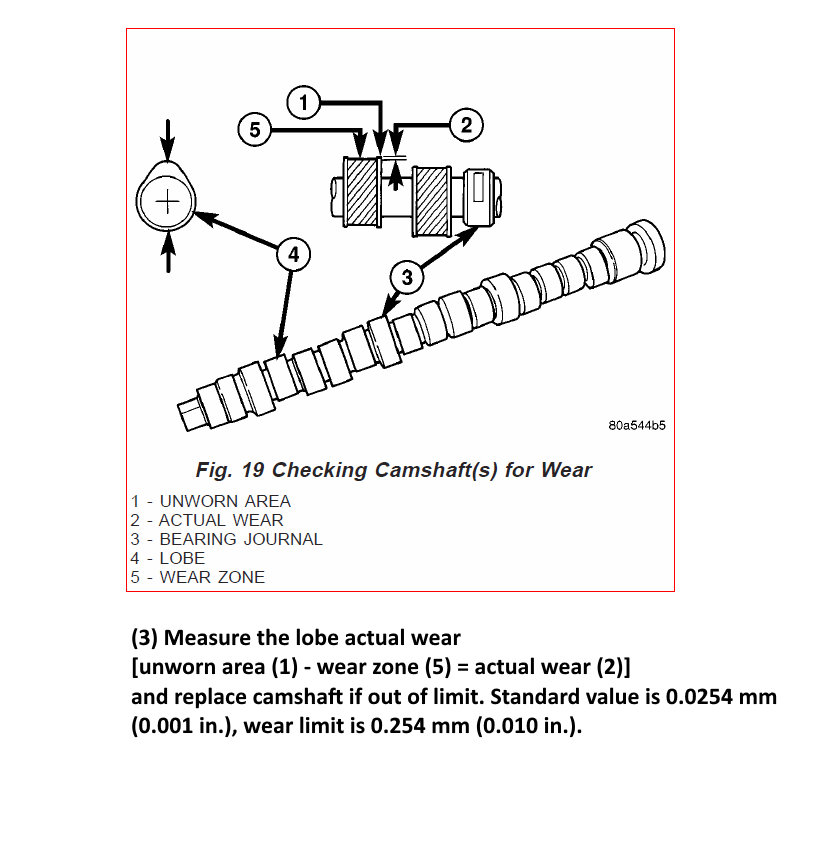 1

5

2

4

3

80a544b5

Fig. 19 Checking Camshaft(s) for Wear

1 - UNWORN AREA
2 - ACTUAL WEAR
3 - BEARING JOURNAL
4 - LOBE
5 - WEAR ZONE

(3) Measure the lobe actual wear
[unworn area (1) - wear zone (5) = actual wear (2)]
and replace camshaft if out of limit. Standard value is 0.0254 mm (0.001 in.), wear limit is 0.254 mm (0.010 in.).