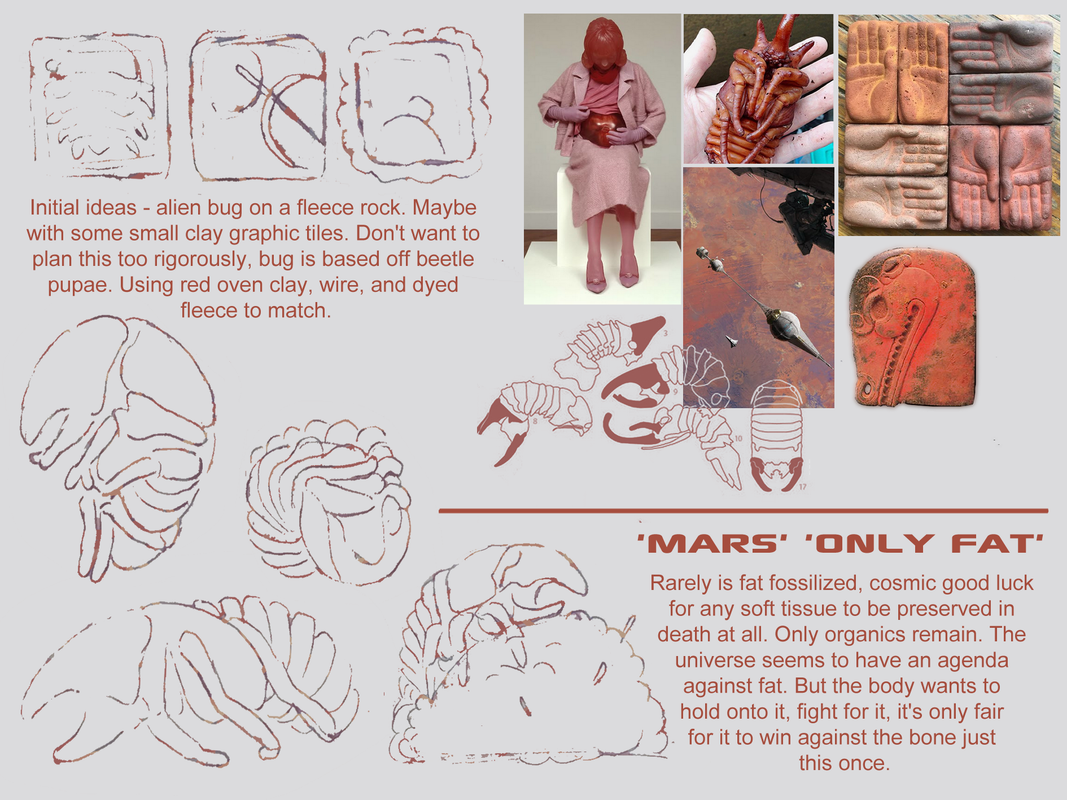 Initial ideas - alien bug on a fleece rock. Maybe with some small clay graphic tiles. Don't want to plan this too rigorously, bug is based off beetle pupae. Using red oven clay, wire, and dyed fleece to match.

3

8

9

10

17

'MARS' 'ONLY FAT'

Rarely is fat fossilized, cosmic good luck for any soft tissue to be preserved in death at all. Only organics remain. The universe seems to have an agenda against fat. But the body wants to hold onto it, fight for it, it's only fair for it to win against the bone just this once.