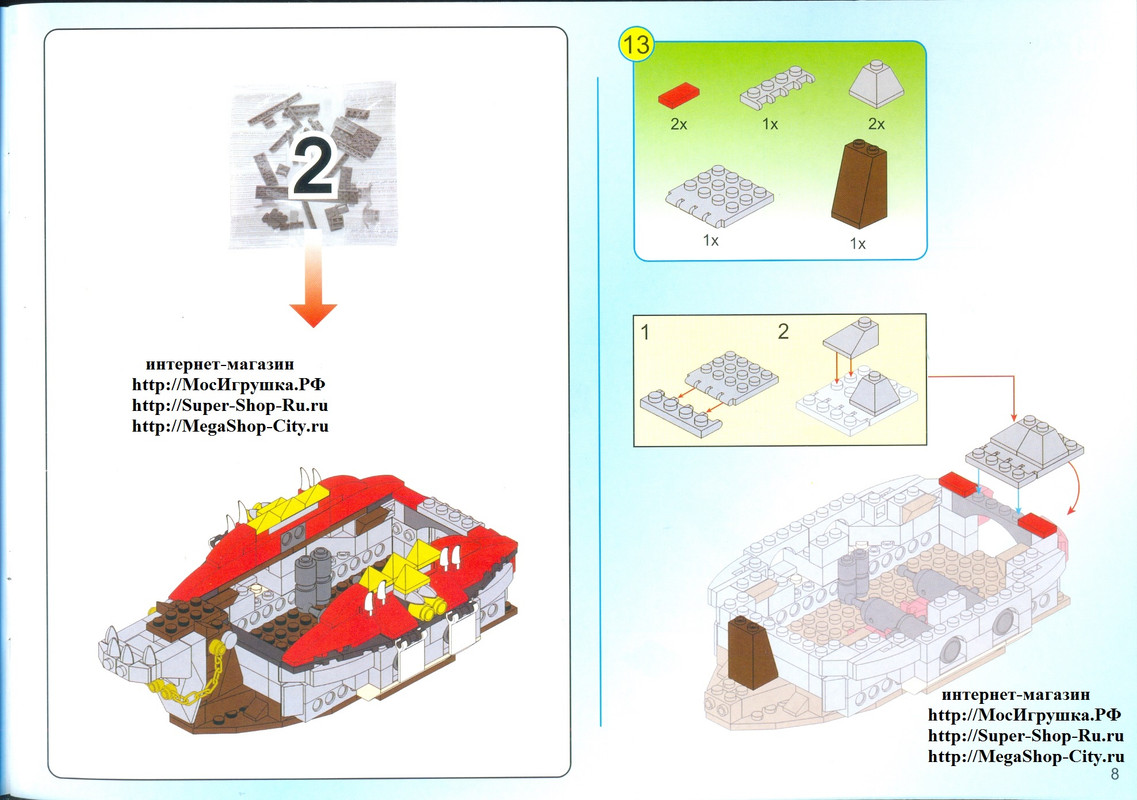 2

интернет-магазин
http://МосИгрушка.РФ
http://Super-Shop-Ru.ru
http://MegaShop-City.ru

13

2x 1x 2x

1x 1x

1 2

интернет-магазин
http://МосИгрушка.РФ
http://Super-Shop-Ru.ru
http://MegaShop-City.ru

8