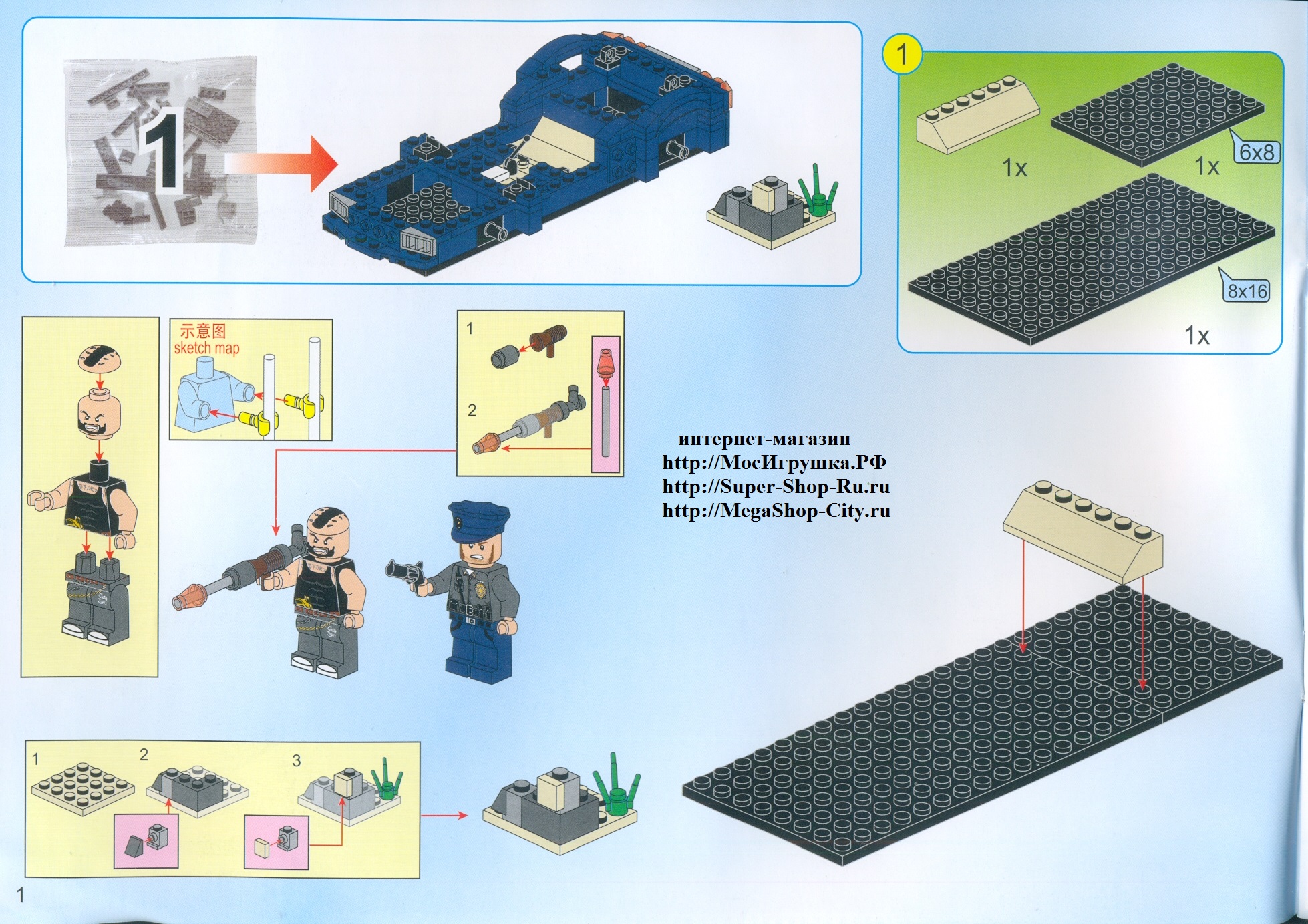 1

1

1x

1x

6x8

8x16

1x

示意图
sketch map

1

2

интернет-магазин
http://МосИгрушка.РФ
http://Super-Shop-Ru.ru
http://MegaShop-City.ru

1

2

3

1