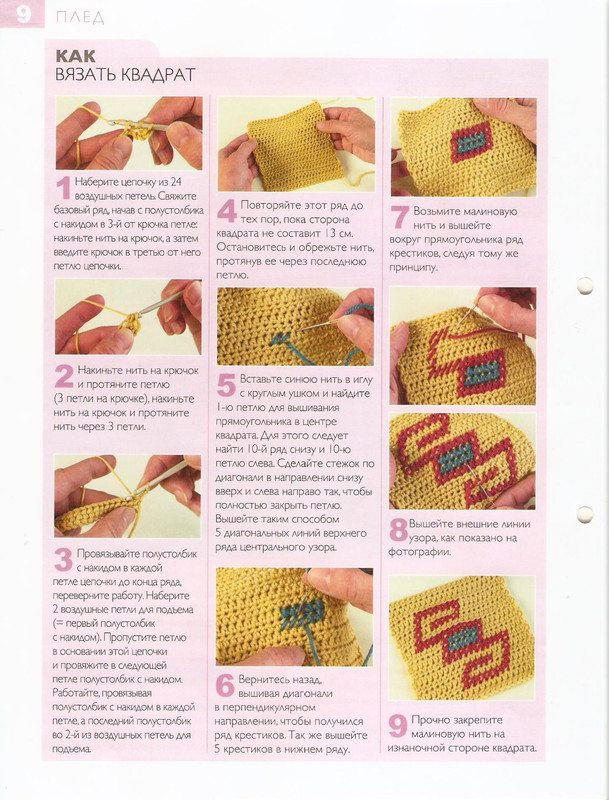 9 ПЛЕД

КАК
ВЯЗАТЬ КВАДРАТ

1 Наберите цепочку из 24 воздушных петель. Свяжите базовый ряд, начав с полустолбика с накидом в 3-й от крючка петле: накиньте нить на крючок, а затем введите крючок в третью от него петлю цепочки.

2 Накиньте нить на крючок и протяните петлю (3 петли на крючке), накиньте нить на крючок и протяните нить через 3 петли.

3 Провязывайте полустолбик с накидом в каждой петле цепочки до конца ряда, переверните работу. Наберите 2 воздушные петли для подъема (= первый полустолбик с накидом). Пропустите петлю в основании этой цепочки и провяжите в следующей петле полустолбик с накидом. Работайте, провязывая полустолбик с накидом в каждой петле, а последний полустолбик во 2-й из воздушных петель для подъема.

4 Повторяйте этот ряд до тех пор, пока сторона квадрата не составит 13 см. Остановитесь и обрежьте нить, протянув ее через последнюю петлю.

5 Вставьте синюю нить в иглу с круглым ушком и найдите 1-ю петлю для вышивания прямоугольника в центре квадрата. Для этого следует найти 10-й ряд снизу и 10-ю петлю слева. Сделайте стежок по диагонали в направлении снизу вверх и слева направо так, чтобы полностью закрыть петлю. Вышейте таким способом 5 диагональных линий верхнего ряда центрального узора.

6 Вернитесь назад, вышивая диагонали в перпендикулярном направлении, чтобы получился ряд крестиков. Так же вышейте 5 крестиков в нижнем ряду.

7 Возьмите малиновую нить и вышейте вокруг прямоугольника ряд крестиков, следуя тому же принципу.

8 Вышейте внешние линии узора, как показано на фотографии.

9 Прочно закрепите малиновую нить на изнаночной стороне квадрата.