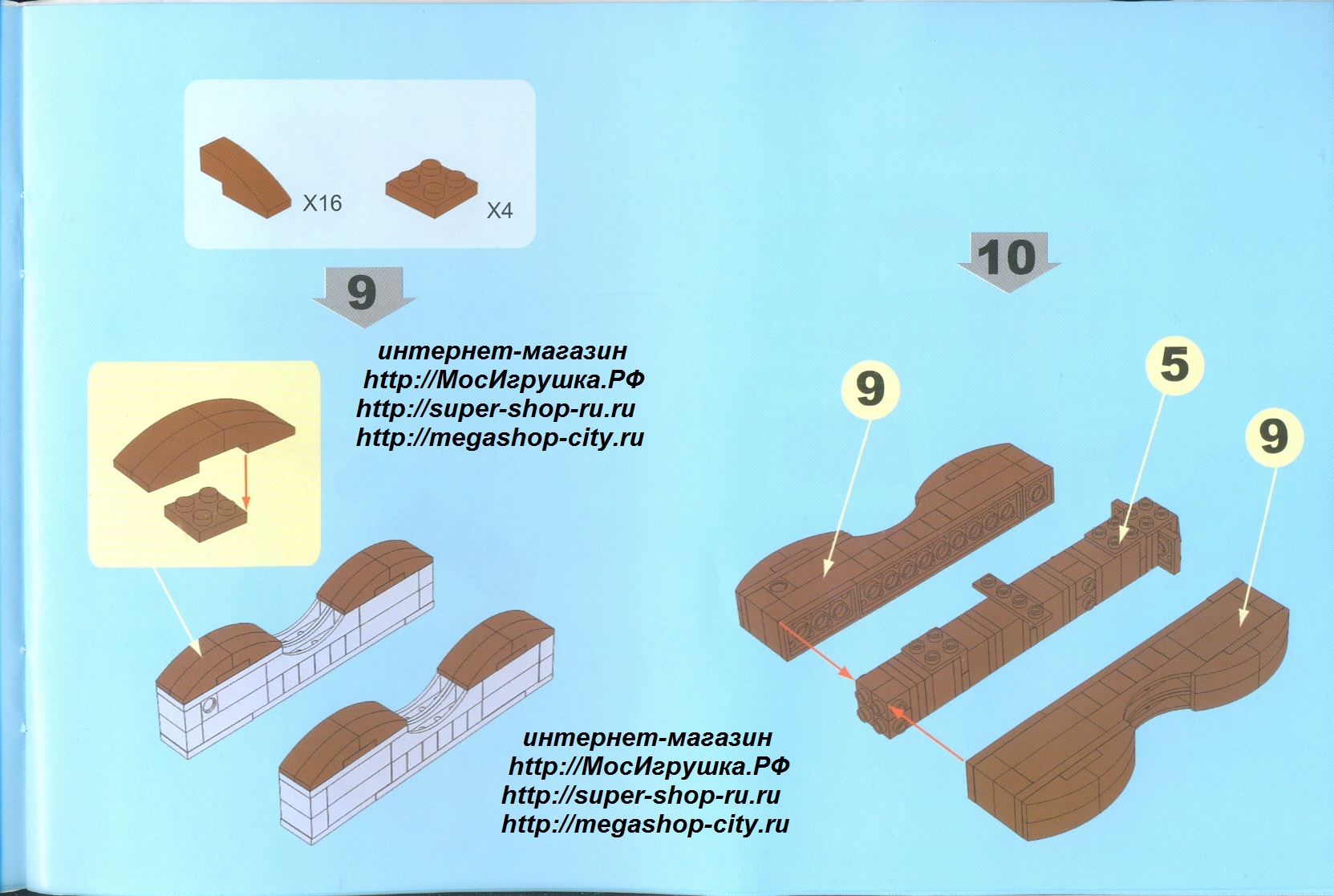 X16

X4

9

интернет-магазин
http://МосИгрушка.РФ
http://super-shop-ru.ru
http://megashop-city.ru

интернет-магазин
http://МосИгрушка.РФ
http://super-shop-ru.ru
http://megashop-city.ru

10

9

5

9