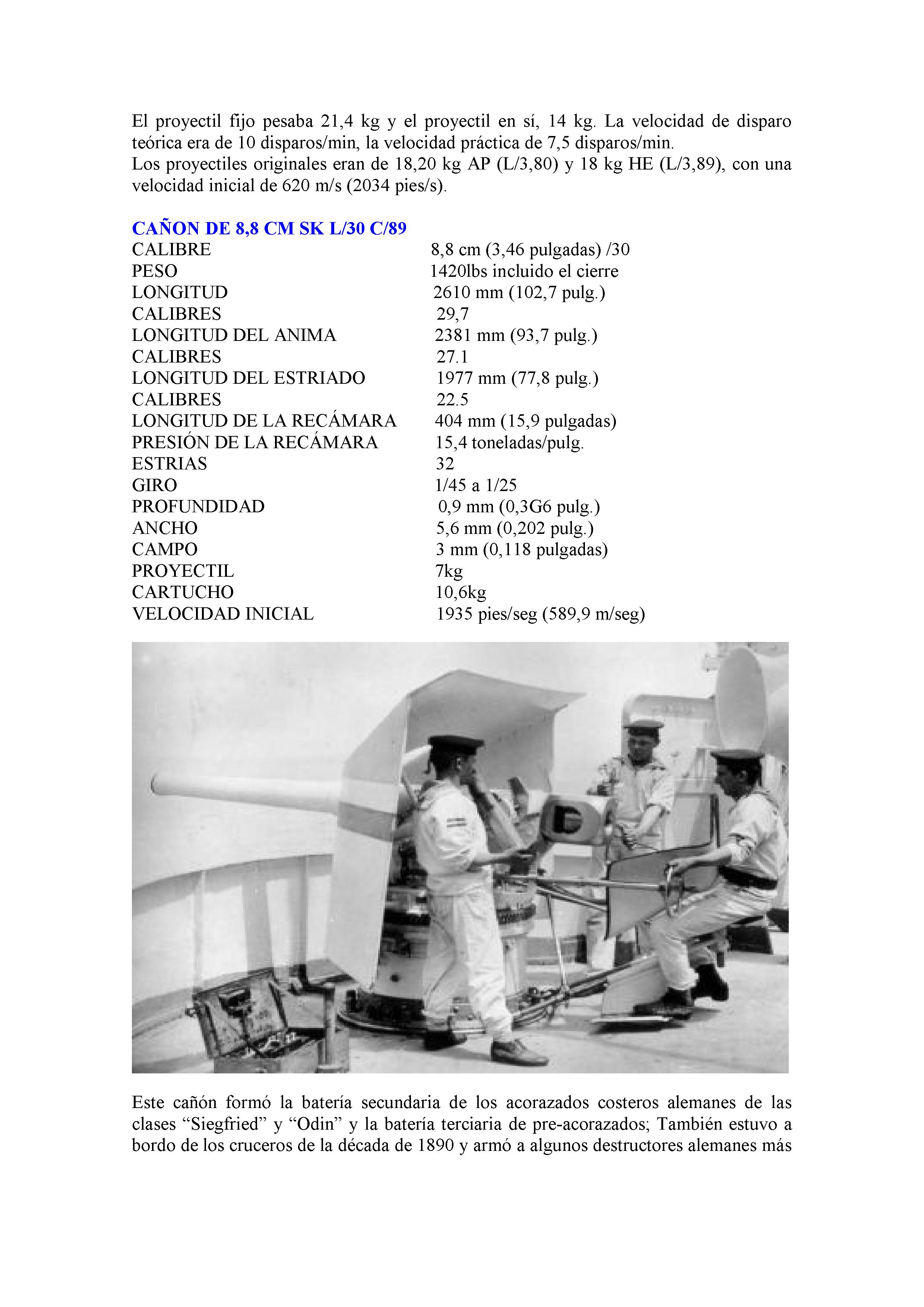 El proyectil fijo pesaba 21,4 kg y el proyectil en sí, 14 kg. La velocidad de disparo teórica era de 10 disparos/min, la velocidad práctica de 7,5 disparos/min.
Los proyectiles originales eran de 18,20 kg AP (L/3,80) y 18 kg HE (L/3,89), con una velocidad inicial de 620 m/s (2034 pies/s).

CAÑON DE 8,8 CM SK L/30 C/89

| | |
|---|---|
| CALIBRE | 8,8 cm (3,46 pulgadas) /30 |
| PESO | 1420lbs incluido el cierre |
| LONGITUD | 2610 mm (102,7 pulg.) |
| CALIBRES | 29,7 |
| LONGITUD DEL ANIMA | 2381 mm (93,7 pulg.) |
| CALIBRES | 27.1 |
| LONGITUD DEL ESTRIADO | 1977 mm (77,8 pulg.) |
| CALIBRES | 22.5 |
| LONGITUD DE LA RECÁMARA | 404 mm (15,9 pulgadas) |
| PRESIÓN DE LA RECÁMARA | 15,4 toneladas/pulg. |
| ESTRIAS | 32 |
| GIRO | 1/45 a 1/25 |
| PROFUNDIDAD | 0,9 mm (0,3G6 pulg.) |
| ANCHO | 5,6 mm (0,202 pulg.) |
| CAMPO | 3 mm (0,118 pulgadas) |
| PROYECTIL | 7kg |
| CARTUCHO | 10,6kg |
| VELOCIDAD INICIAL | 1935 pies/seg (589,9 m/seg) |

Este cañón formó la batería secundaria de los acorazados costeros alemanes de las clases “Siegfried” y “Odin” y la batería terciaria de pre-acorazados; También estuvo a bordo de los cruceros de la década de 1890 y armó a algunos destructores alemanes más