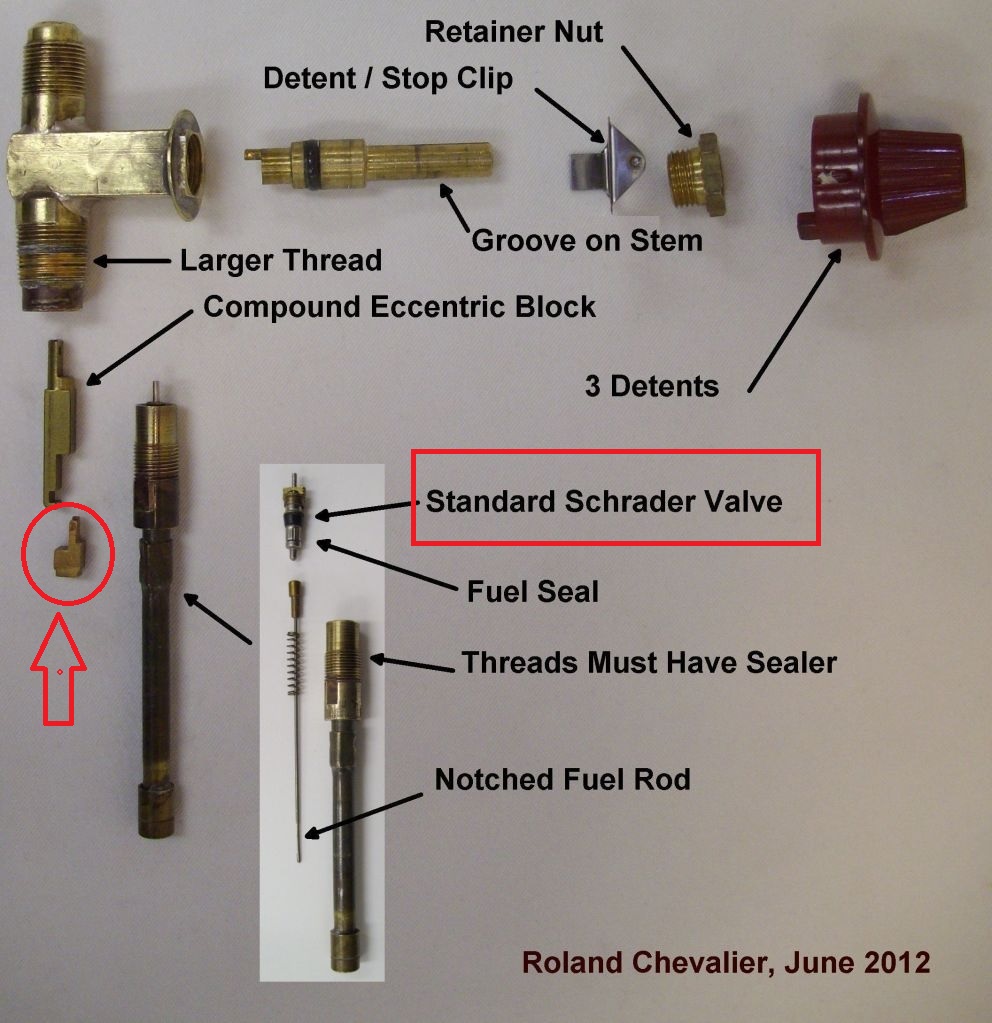 Retainer Nut

Detent / Stop Clip

Groove on Stem

Larger Thread

Compound Eccentric Block

3 Detents

Standard Schrader Valve

Fuel Seal

Threads Must Have Sealer

Notched Fuel Rod

Roland Chevalier, June 2012