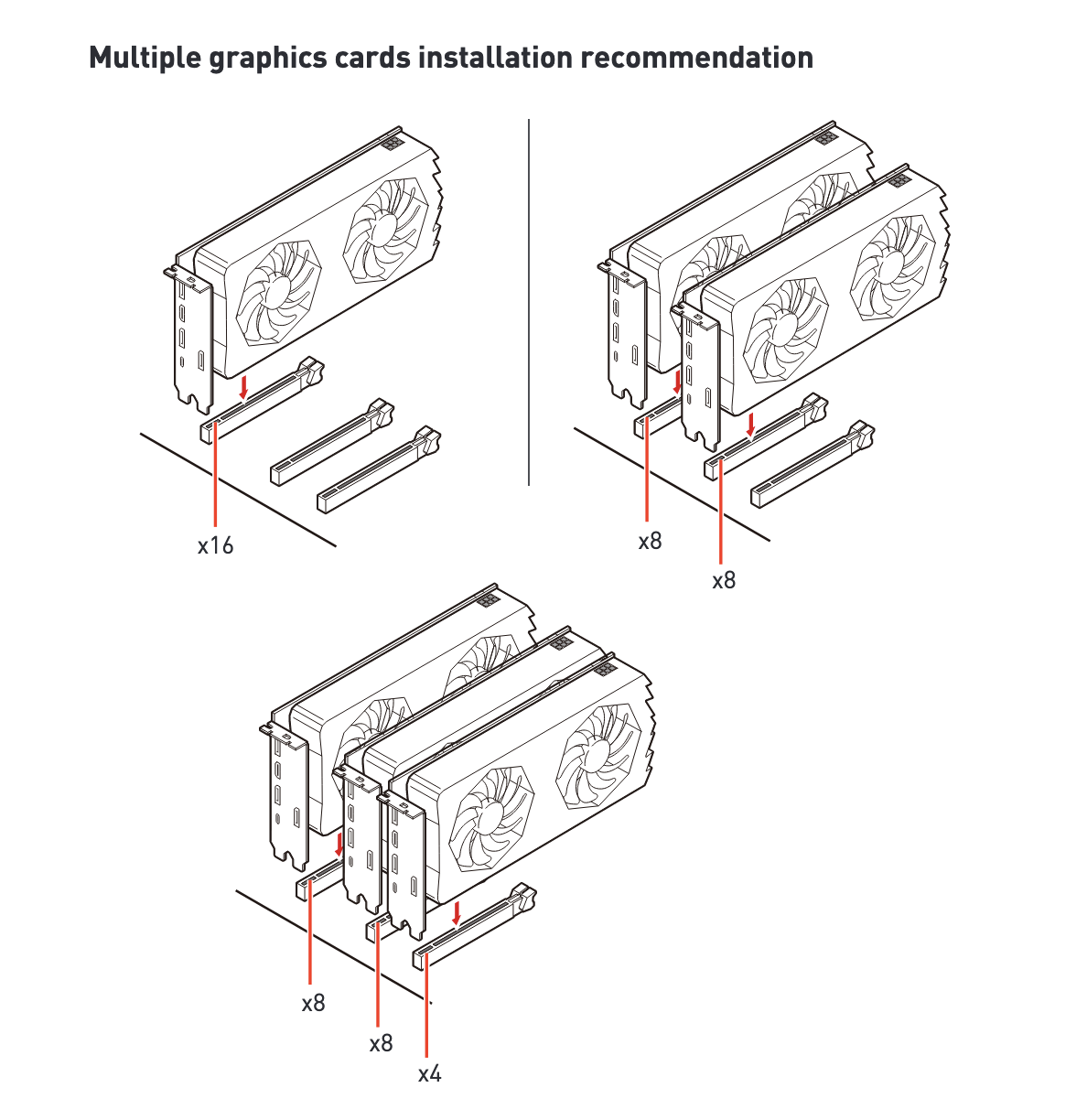 Multiple graphics cards installation recommendation

x16

x8

x8

x8

x8

x4