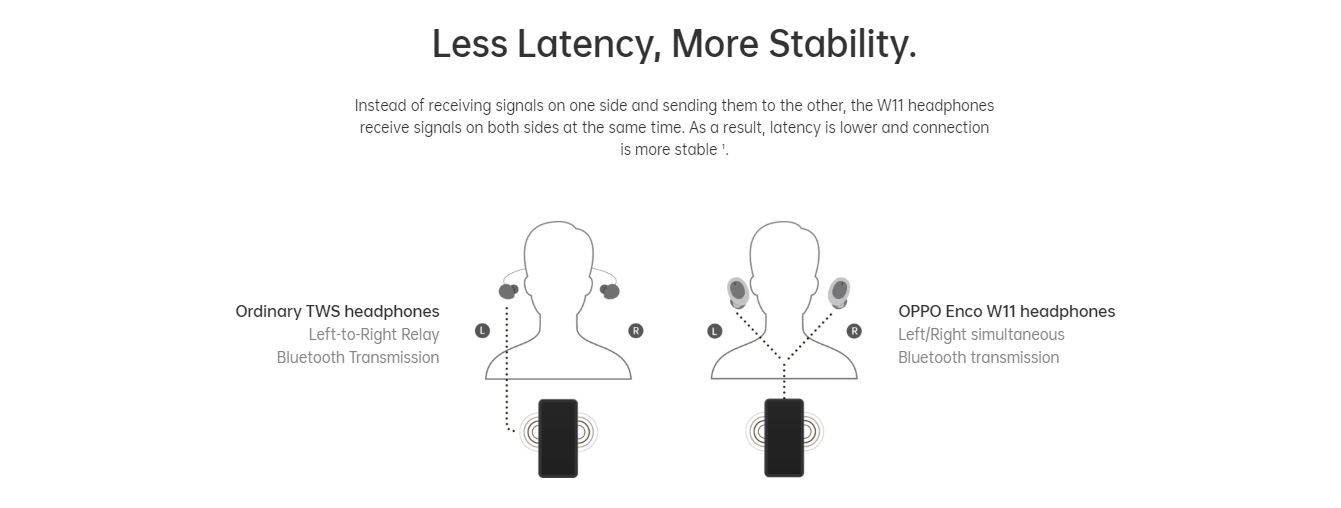 Less Latency, More Stability.

Instead of receiving signals on one side and sending them to the other, the W11 headphones receive signals on both sides at the same time. As a result, latency is lower and connection is more stable $^1$.

Ordinary TWS headphones
Left-to-Right Relay
Bluetooth Transmission

L R

L R

OPPO Enco W11 headphones
Left/Right simultaneous
Bluetooth transmission