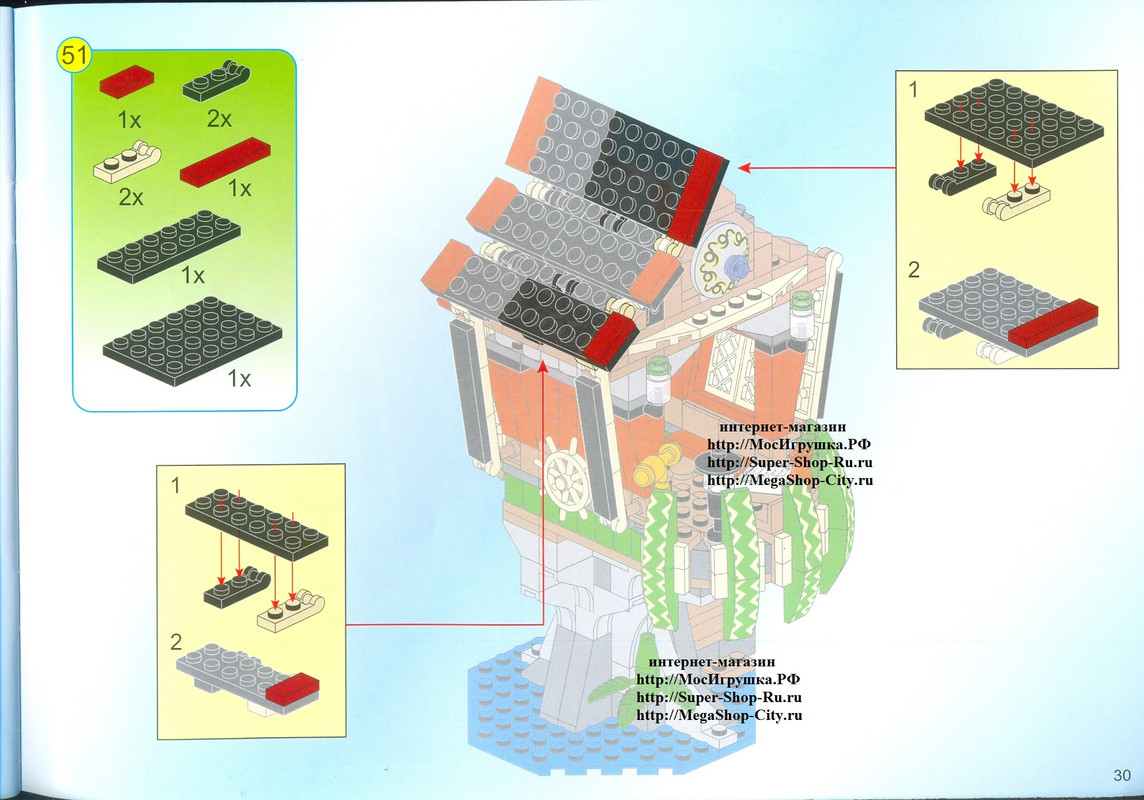 51

1x 2x

2x 1x

1x

1x

1

2

1

2

интернет-магазин
http://МосИгрушка.РФ
http://Super-Shop-Ru.ru
http://MegaShop-City.ru

интернет-магазин
http://МосИгрушка.РФ
http://Super-Shop-Ru.ru
http://MegaShop-City.ru

30