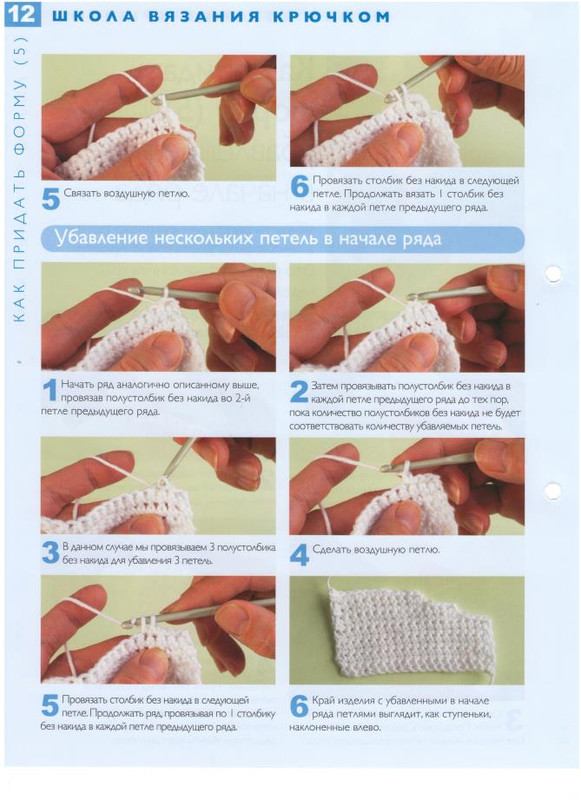 12 ШКОЛА ВЯЗАНИЯ КРЮЧКОМ

КАК ПРИДАТЬ ФОРМУ (5)

5 Связать воздушную петлю.

6 Провязать столбик без накида в следующей петле. Продолжать вязать 1 столбик без накида в каждой петле предыдущего ряда.

Убавление нескольких петель в начале ряда

1 Начать ряд аналогично описанному выше, провязав полустолбик без накида во 2-й петле предыдущего ряда.

2 Затем провязывать полустолбик без накида в каждой петле предыдущего ряда до тех пор, пока количество полустолбиков без накида не будет соответствовать количеству убавляемых петель.

3 В данном случае мы провязываем 3 полустолбика без накида для убавления 3 петель.

4 Сделать воздушную петлю.

5 Провязать столбик без накида в следующей петле. Продолжать ряд, провязывая по 1 столбику без накида в каждой петле предыдущего ряда.

6 Край изделия с убавленными в начале ряда петлями выглядит, как ступеньки, наклоненные влево.