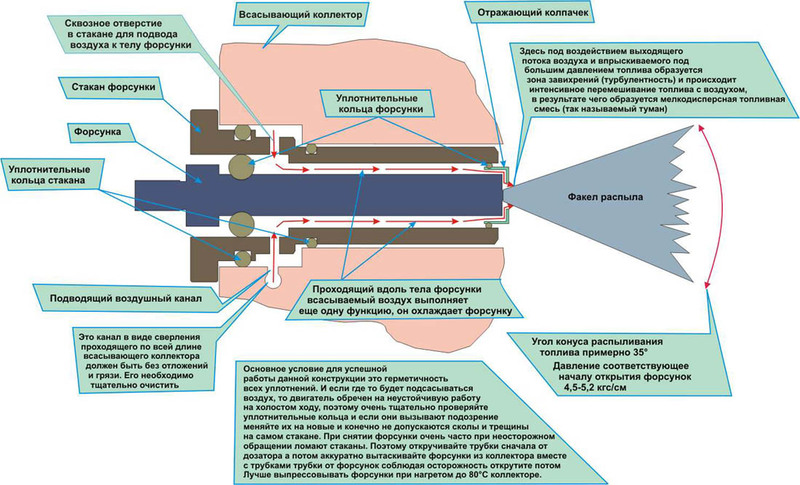 Сквозное отверстие в стакане для подвода воздуха к телу форсунки

Всасывающий коллектор

Отражающий колпачек

Здесь под воздействием выходящего потока воздуха и впрыскиваемого под большим давлением топлива образуется зона завихрений (турбулентность) и происходит интенсивное перемешивание топлива с воздухом, в результате чего образуется мелкодисперсная топливная смесь (так называемый туман)

Стакан форсунки

Уплотнительные кольца форсунки

Форсунка

Уплотнительные кольца стакана

Факел распыла

Подводящий воздушный канал

Проходящий вдоль тела форсунки всасываемый воздух выполняет еще одну функцию, он охлаждает форсунку

Это канал в виде сверления проходящего по всей длине всасывающего коллектора должен быть без отложений и грязи. Его необходимо тщательно очистить

Угол конуса распыливания топлива примерно 35°

Давление соответствующее началу открытия форсунок 4,5-5,2 кгс/см

Основное условие для успешной работы данной конструкции это герметичность всех уплотнений. И если где то будет подсасываться воздух, то двигатель обречен на неустойчивую работу на холостом ходу, поэтому очень тщательно проверяйте уплотнительные кольца и если они вызывают подозрение меняйте их на новые и конечно не допускаются сколы и трещины на самом стакане. При снятии форсунки очень часто при неосторожном обращении ломают стаканы. Поэтому откручивайте трубки сначала от дозатора а потом аккуратно вытаскивайте форсунки из коллектора вместе с трубками трубки от форсунок соблюдая осторожность открутите потом Лучше выпрессовывать форсунки при нагретом до 80°С коллекторе.