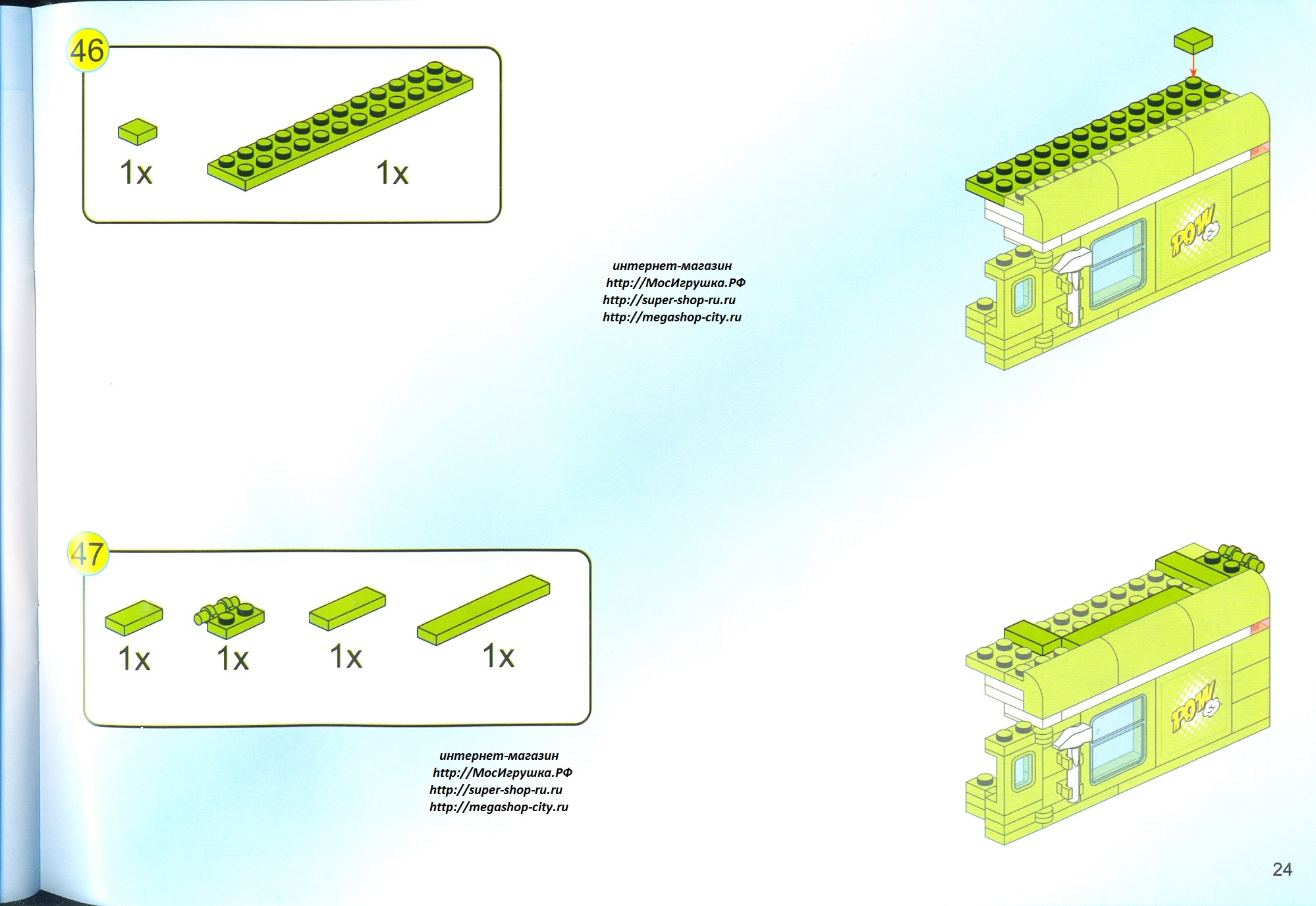 46

1x

1x

интернет-магазин
http://МосИгрушка.РФ
http://super-shop-ru.ru
http://megashop-city.ru

POW

47

1x

1x

1x

1x

интернет-магазин
http://МосИгрушка.РФ
http://super-shop-ru.ru
http://megashop-city.ru

POW

24