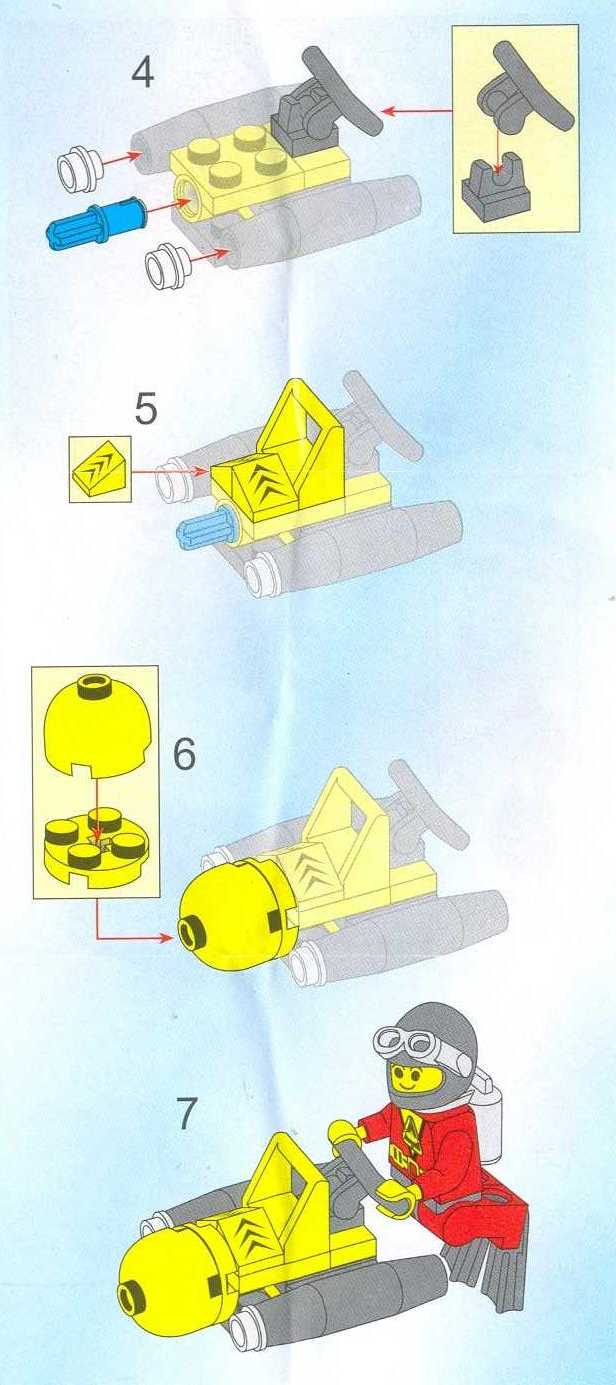 4

5

6

7