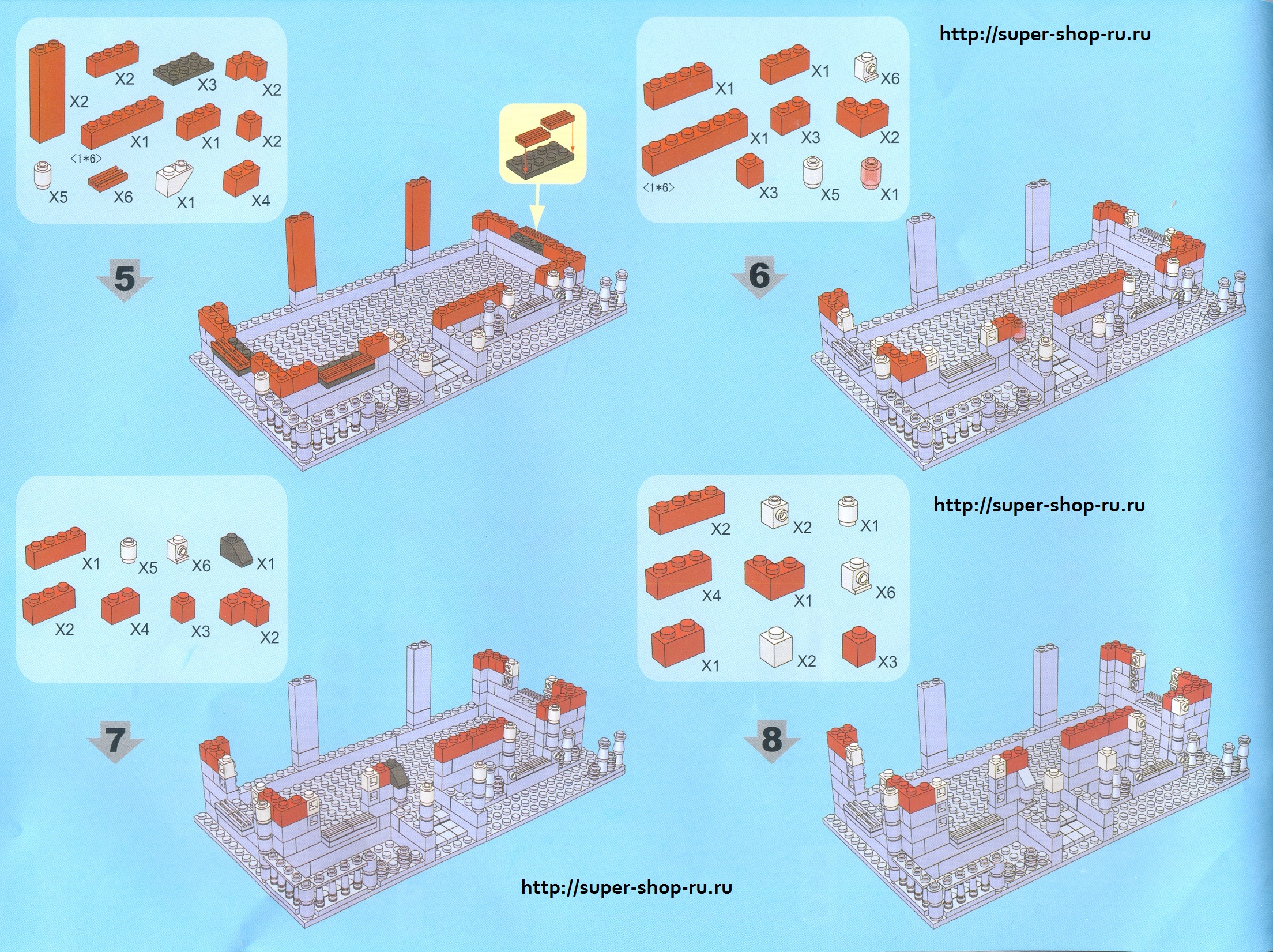 X2 X2 X3 X2
X1 X1 X2
<1*6>
X5 X6 X1 X4

5

http://super-shop-ru.ru

X1 X1 X6
X1 X3 X2
<1*6>
X3 X5 X1

6

X1 X5 X6 X1
X2 X4 X3 X2

7

http://super-shop-ru.ru

X2 X2 X1
X4 X1 X6
X1 X2 X3

8

http://super-shop-ru.ru