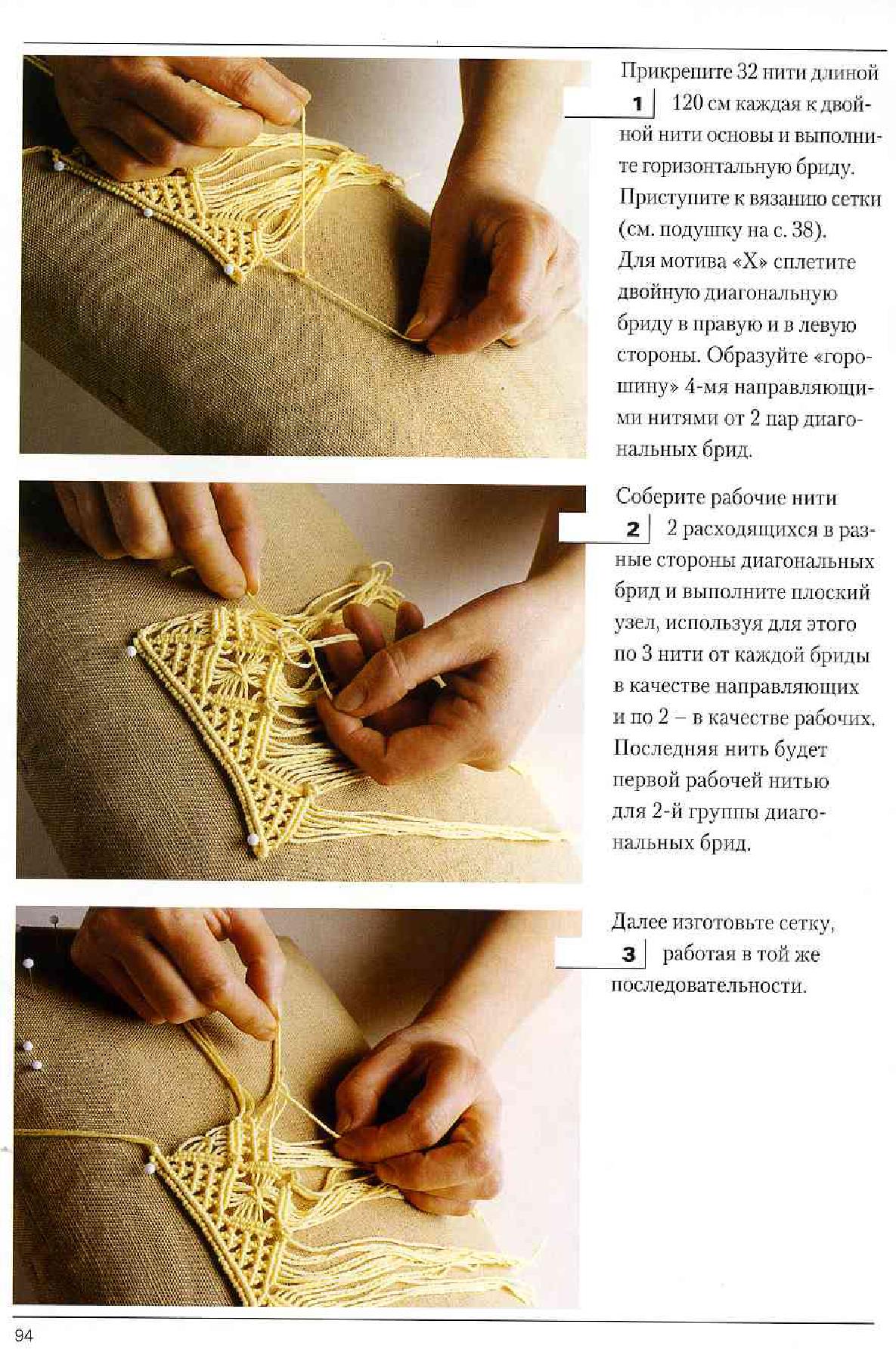 1 Прикрепите 32 нити длиной 120 см каждая к двойной нити основы и выполните горизонтальную бриду. Приступите к вязанию сетки (см. подушку на с. 38). Для мотива «Х» сплетите двойную диагональную бриду в правую и в левую стороны. Образуйте «горошину» 4-мя направляющими нитями от 2 пар диагональных брид.

2 Соберите рабочие нити 2 расходящихся в разные стороны диагональных брид и выполните плоский узел, используя для этого по 3 нити от каждой бриды в качестве направляющих и по 2 – в качестве рабочих. Последняя нить будет первой рабочей нитью для 2-й группы диагональных брид.

3 Далее изготовьте сетку, работая в той же последовательности.

94