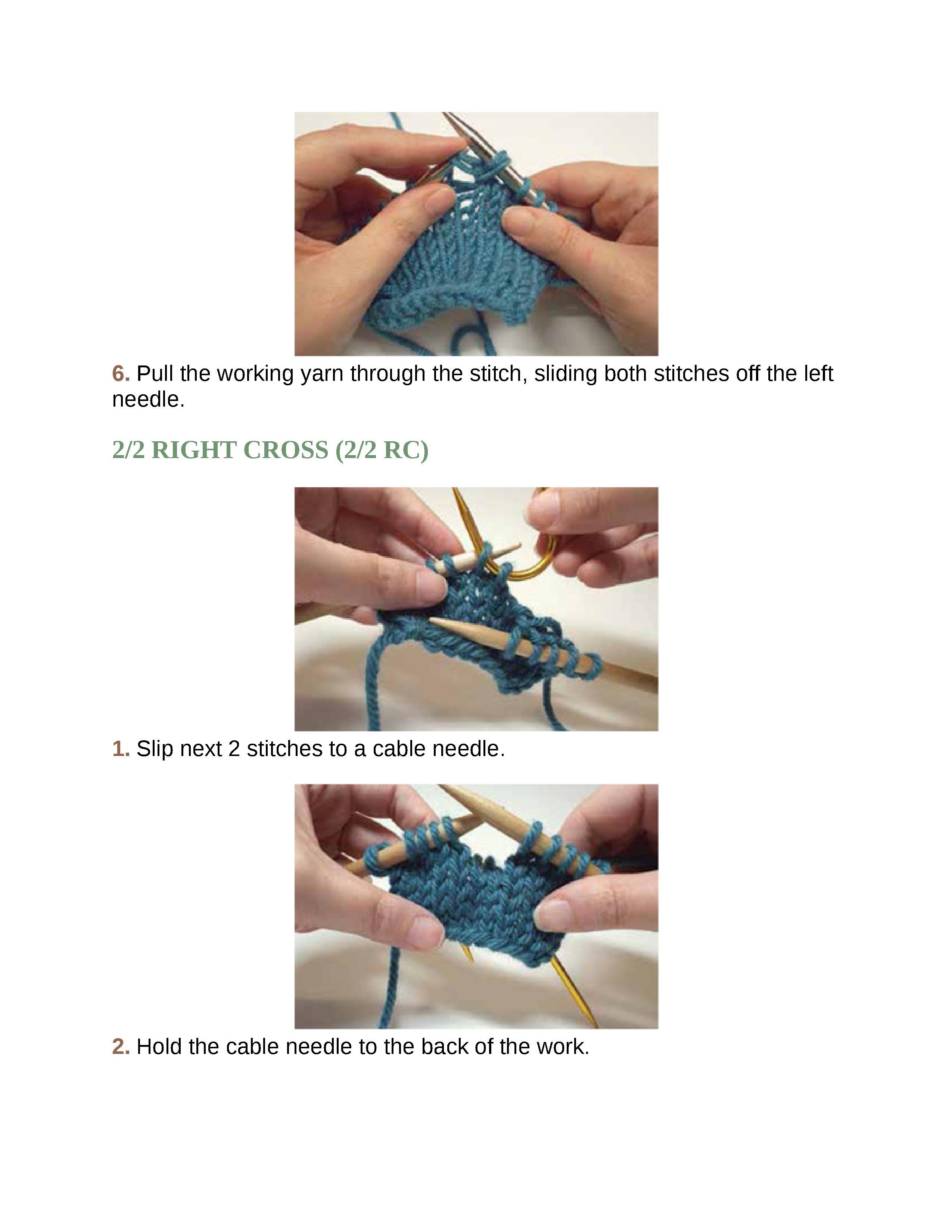 6. Pull the working yarn through the stitch, sliding both stitches off the left needle.

2/2 RIGHT CROSS (2/2 RC)

1. Slip next 2 stitches to a cable needle.

2. Hold the cable needle to the back of the work.