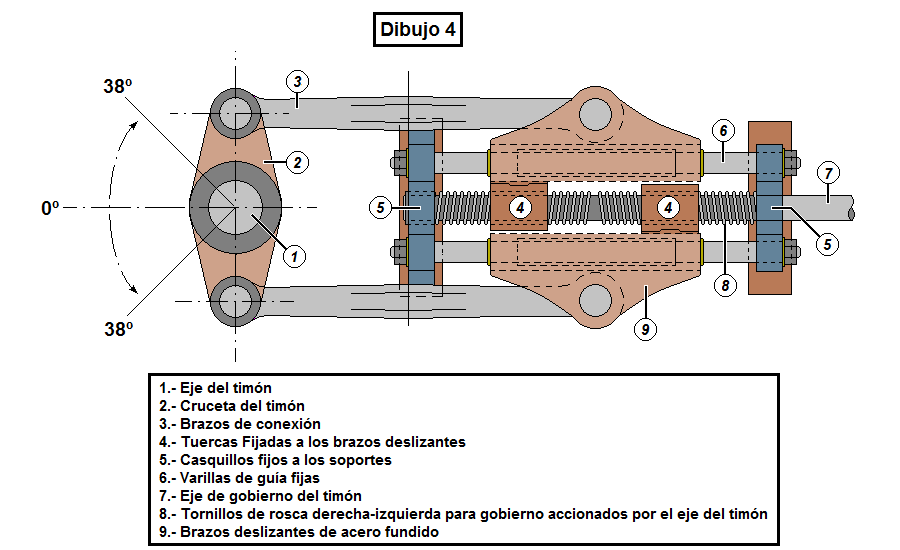 Dibujo 4

38º

0º

38º

3

2

1

5

4

4

6

7

5

8

9

1.- Eje del timón
2.- Cruceta del timón
3.- Brazos de conexión
4.- Tuercas Fijadas a los brazos deslizantes
5.- Casquillos fijos a los soportes
6.- Varillas de guía fijas
7.- Eje de gobierno del timón
8.- Tornillos de rosca derecha-izquierda para gobierno accionados por el eje del timón
9.- Brazos deslizantes de acero fundido