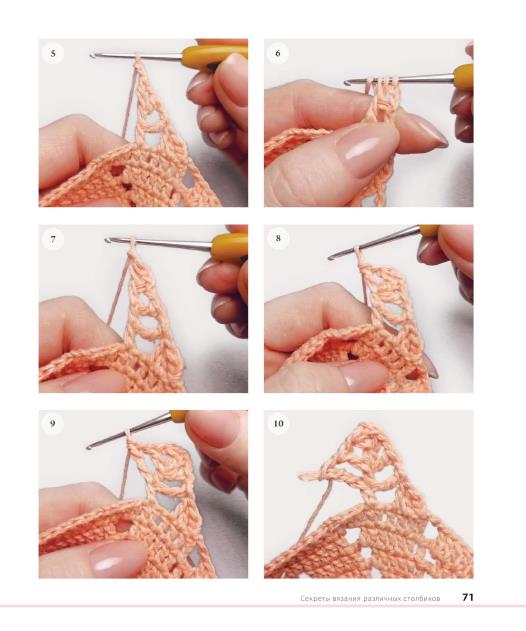 5

6

7

8

9

10

Секреты вязания различных столбиков 71