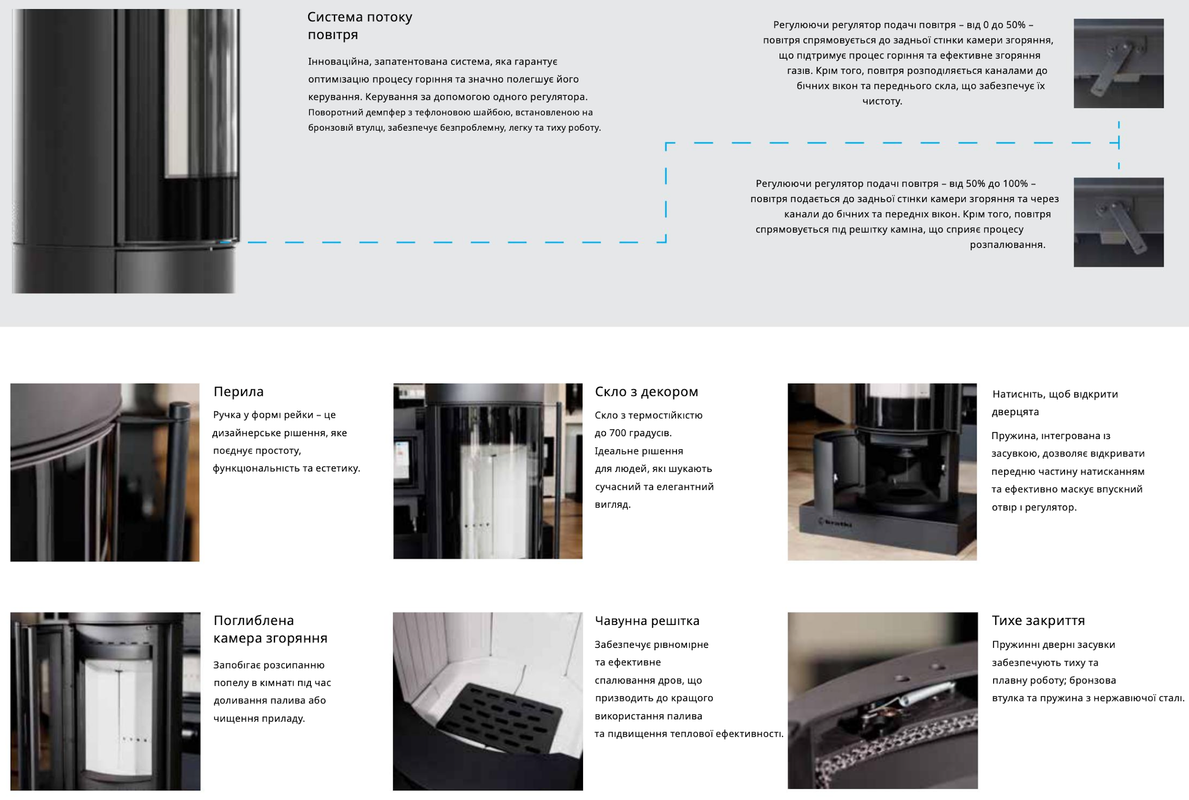 Система потоку повітря

Інноваційна, запатентована система, яка гарантує оптимізацію процесу горіння та значно полегшує його керування. Керування за допомогою одного регулятора. Поворотний демпфер з тефлоновою шайбою, встановленою на бронзовій втулці, забезпечує безпроблемну, легку та тиху роботу.

Регулюючи регулятор подачі повітря – від 0 до 50% – повітря спрямовується до задньої стінки камери згоряння, що підтримує процес горіння та ефективне згоряння газів. Крім того, повітря розподіляється каналами до бічних вікон та переднього скла, що забезпечує їх чистоту.

Регулюючи регулятор подачі повітря – від 50% до 100% – повітря подається до задньої стінки камери згоряння та через канали до бічних та передніх вікон. Крім того, повітря спрямовується під решітку каміна, що сприяє процесу розпалювання.

Перила

Ручка у формі рейки – це дизайнерське рішення, яке поєднує простоту, функціональність та естетику.

Скло з декором

Скло з термостійкістю до 700 градусів. Ідеальне рішення для людей, які шукають сучасний та елегантний вигляд.

Натисніть, щоб відкрити дверцята

Пружина, інтегрована із засувкою, дозволяє відкривати передню частину натисканням та ефективно маскує впускний отвір і регулятор.

Поглиблена камера згоряння

Запобігає розсипанню попелу в кімнаті під час доливання палива або чищення приладу.

Чавунна решітка

Забезпечує рівномірне та ефективне спалювання дров, що призводить до кращого використання палива та підвищення теплової ефективності.

Тихе закриття

Пружинні дверні засувки забезпечують тиху та плавну роботу; бронзова втулка та пружина з нержавіючої сталі.