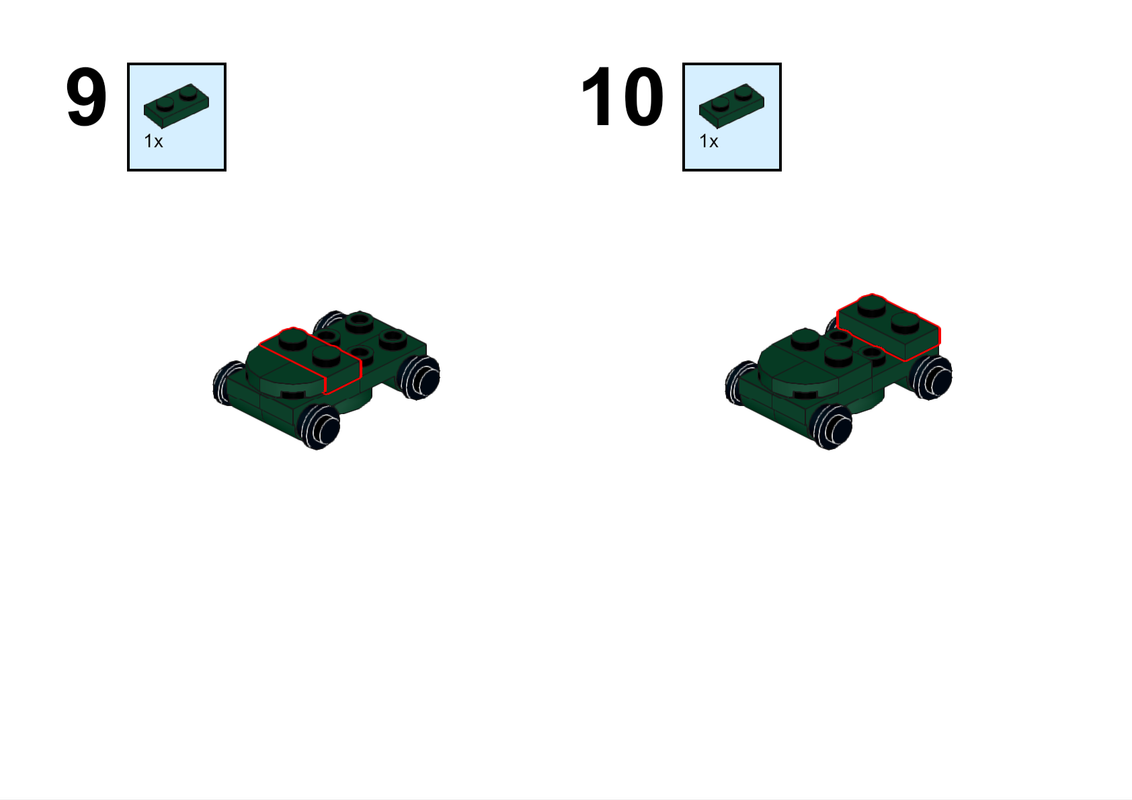 9

1x

10

1x