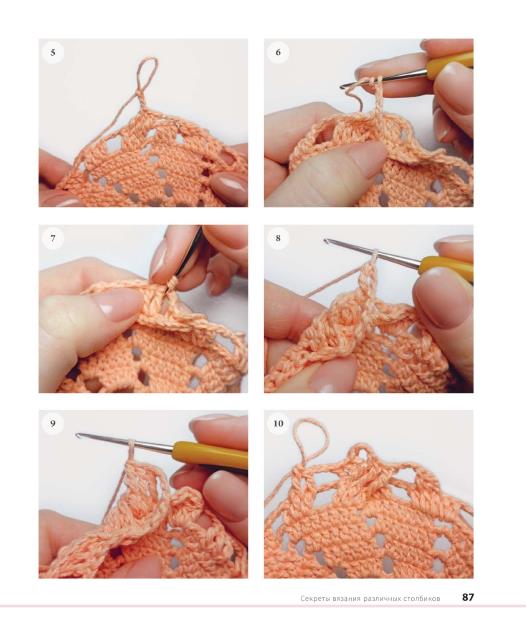 5

6

7

8

9

10

Секреты вязания различных столбиков 87