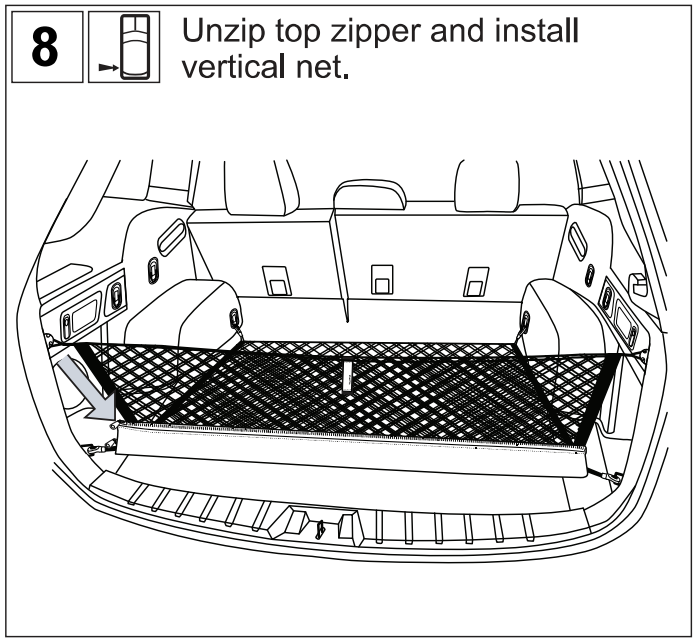 8

Unzip top zipper and install vertical net.