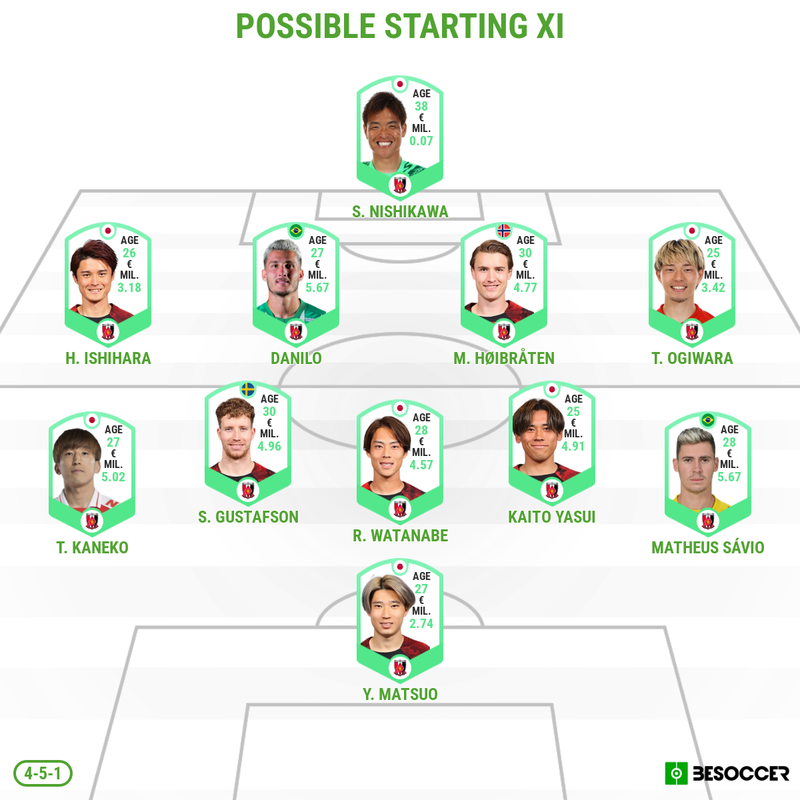 POSSIBLE STARTING XI

AGE 38 € MIL. 0.07
S. NISHIKAWA

AGE 26 € MIL. 3.18
H. ISHIHARA

AGE 27 € MIL. 5.67
DANILO

AGE 30 € MIL. 4.77
M. HØIBRÅTEN

AGE 25 € MIL. 3.42
T. OGIWARA

AGE 27 € MIL. 5.02
T. KANEKO

AGE 30 € MIL. 4.96
S. GUSTAFSON

AGE 28 € MIL. 4.57
R. WATANABE

AGE 25 € MIL. 4.91
KAITO YASUI

AGE 28 € MIL. 5.67
MATHEUS SÁVIO

AGE 27 € MIL. 2.74
Y. MATSUO

4-5-1

BESOCCER