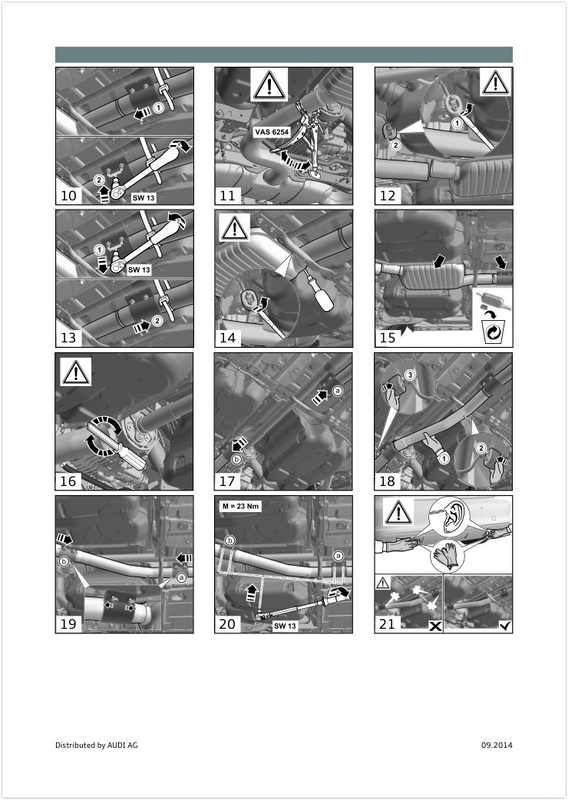 1
2
SW 13
10

VAS 6254
11

1
2
12

1
SW 13
2
13

14

15

16

a
b
17

3
1
2
18

b
a
19

M = 23 Nm
b
a
SW 13
20

21

Distributed by AUDI AG

09.2014