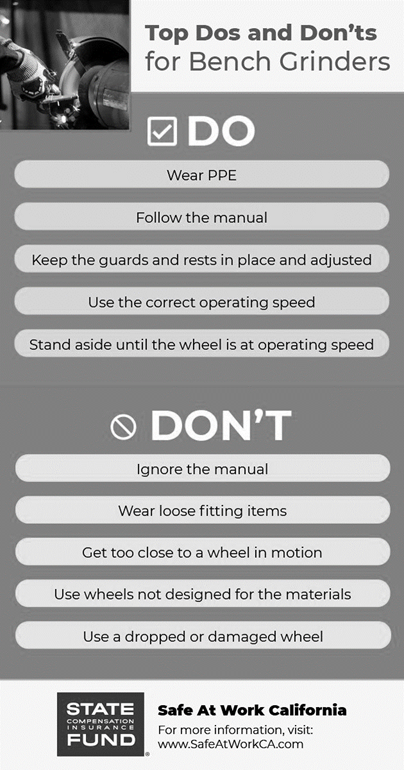 Top Dos and Don'ts for Bench Grinders

DO

Wear PPE

Follow the manual

Keep the guards and rests in place and adjusted

Use the correct operating speed

Stand aside until the wheel is at operating speed

DON'T

Ignore the manual

Wear loose fitting items

Get too close to a wheel in motion

Use wheels not designed for the materials

Use a dropped or damaged wheel

STATE COMPENSATION INSURANCE FUND

Safe At Work California

For more information, visit: www.SafeAtWorkCA.com