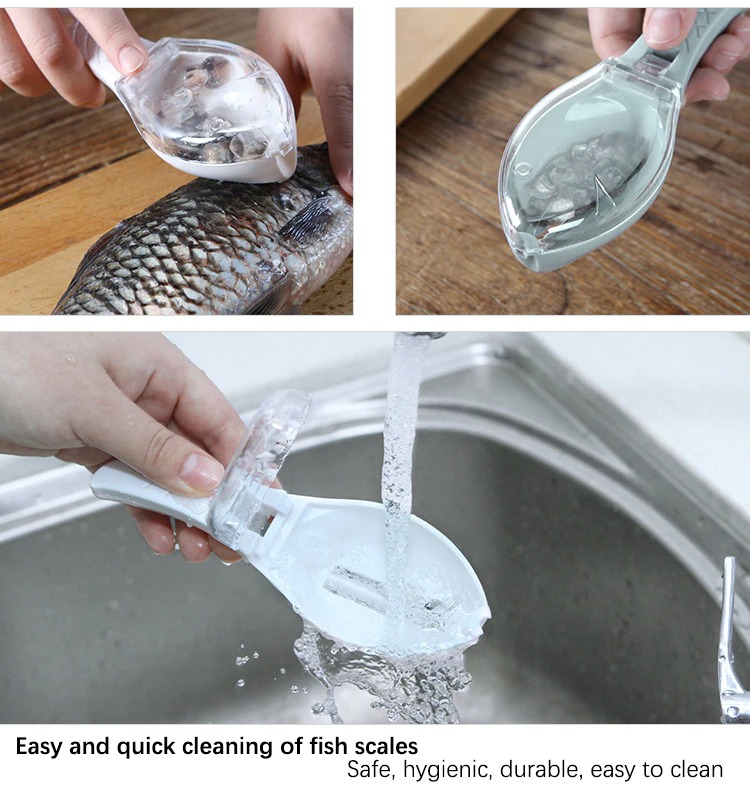 Easy and quick cleaning of fish scales
Safe, hygienic, durable, easy to clean