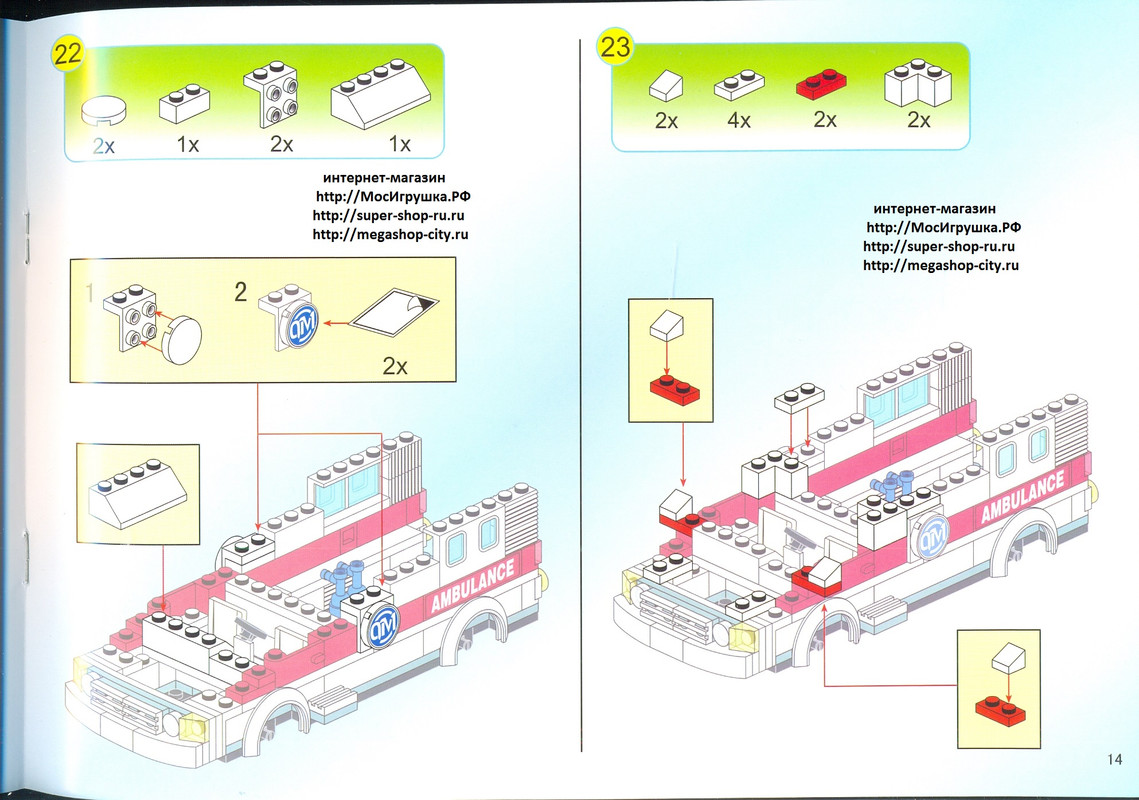 22

2x 1x 2x 1x

интернет-магазин
http://МосИгрушка.РФ
http://super-shop-ru.ru
http://megashop-city.ru

1

2

2x

AMBULANCE

23

2x 4x 2x 2x

интернет-магазин
http://МосИгрушка.РФ
http://super-shop-ru.ru
http://megashop-city.ru

AMBULANCE

14