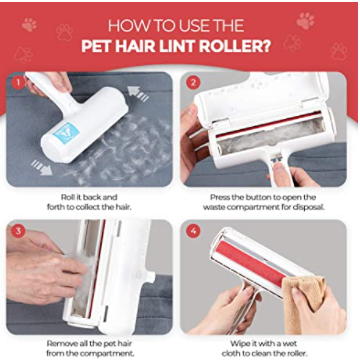 HOW TO USE THE
PET HAIR LINT ROLLER?

1

Roll it back and forth to collect the hair.

2

Press the button to open the waste compartment for disposal.

3

Remove all the pet hair from the compartment.

4

Wipe it with a wet cloth to clean the roller.