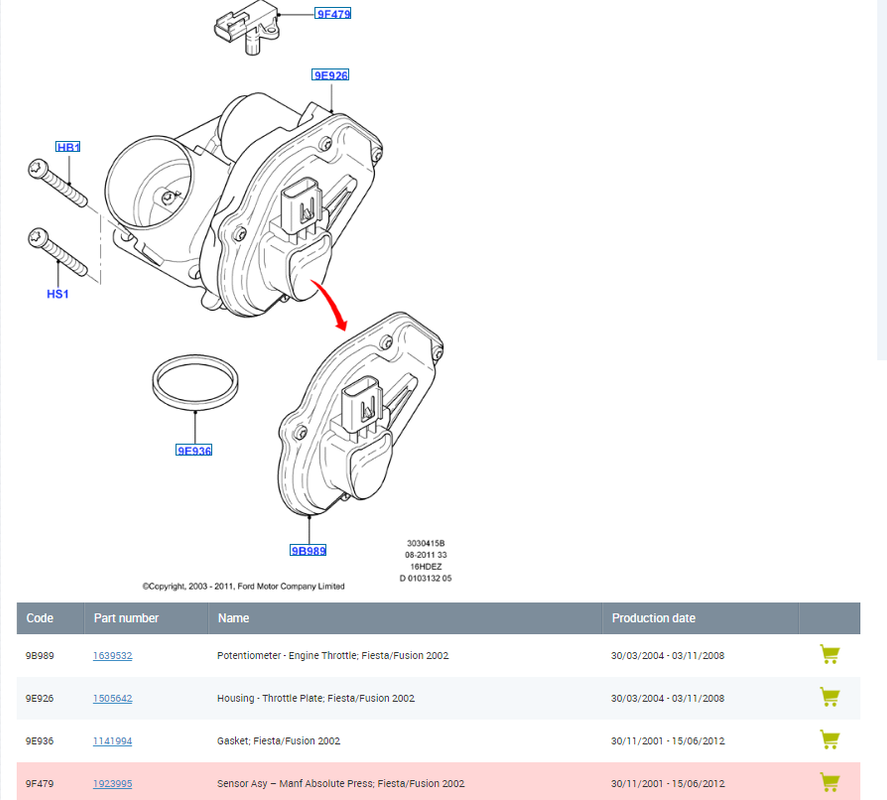 9F479

9E926

HB1

HS1

9E936

9B989

3030415B
08-2011 33
16HDEZ
D 0103132 05

©Copyright, 2003 - 2011, Ford Motor Company Limited

| Code | Part number | Name | Production date | |
|---|---|---|---|---|
| 9B989 | 1639532 | Potentiometer - Engine Throttle; Fiesta/Fusion 2002 | 30/03/2004 - 03/11/2008 | |
| 9E926 | 1505642 | Housing - Throttle Plate; Fiesta/Fusion 2002 | 30/03/2004 - 03/11/2008 | |
| 9E936 | 1141994 | Gasket; Fiesta/Fusion 2002 | 30/11/2001 - 15/06/2012 | |
| 9F479 | 1923995 | Sensor Asy – Manf Absolute Press; Fiesta/Fusion 2002 | 30/11/2001 - 15/06/2012 | |