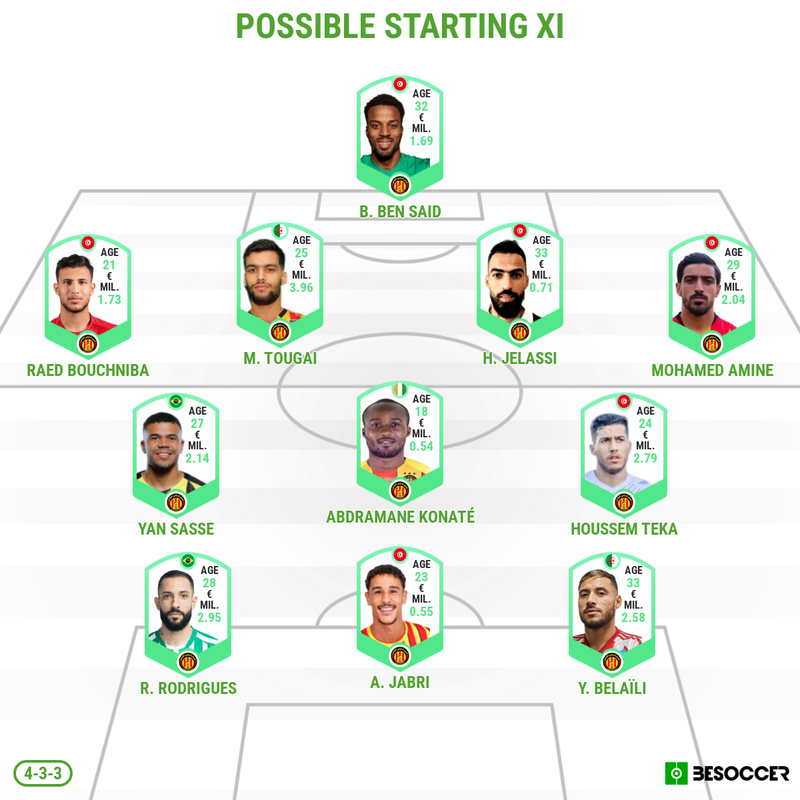 POSSIBLE STARTING XI

AGE
32
€
MIL.
1.69
B. BEN SAID

AGE
21
€
MIL.
1.73
RAED BOUCHNIBA

AGE
25
€
MIL.
3.96
M. TOUGAI

AGE
33
€
MIL.
0.71
H. JELASSI

AGE
29
€
MIL.
2.04
MOHAMED AMINE

AGE
27
€
MIL.
2.14
YAN SASSE

AGE
18
€
MIL.
0.54
ABDRAMANE KONATÉ

AGE
24
€
MIL.
2.79
HOUSSEM TEKA

AGE
28
€
MIL.
2.95
R. RODRIGUES

AGE
23
€
MIL.
0.55
A. JABRI

AGE
33
€
MIL.
2.58
Y. BELAÏLI

4-3-3

BESOCCER