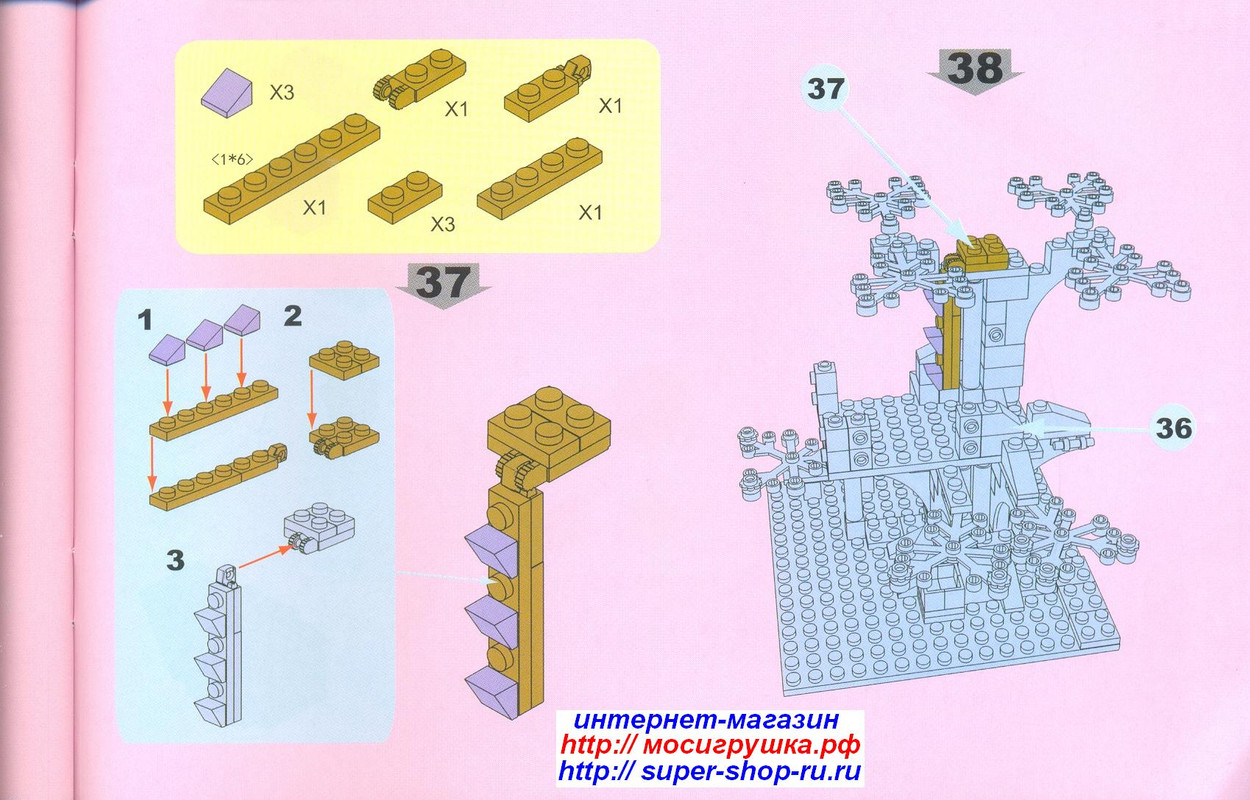 X3
X1
X1
<1*6>
X1
X3
X1

37

1
2
3

38
37
36

интернет-магазин
http:// мосигрушка.рф
http:// super-shop-ru.ru