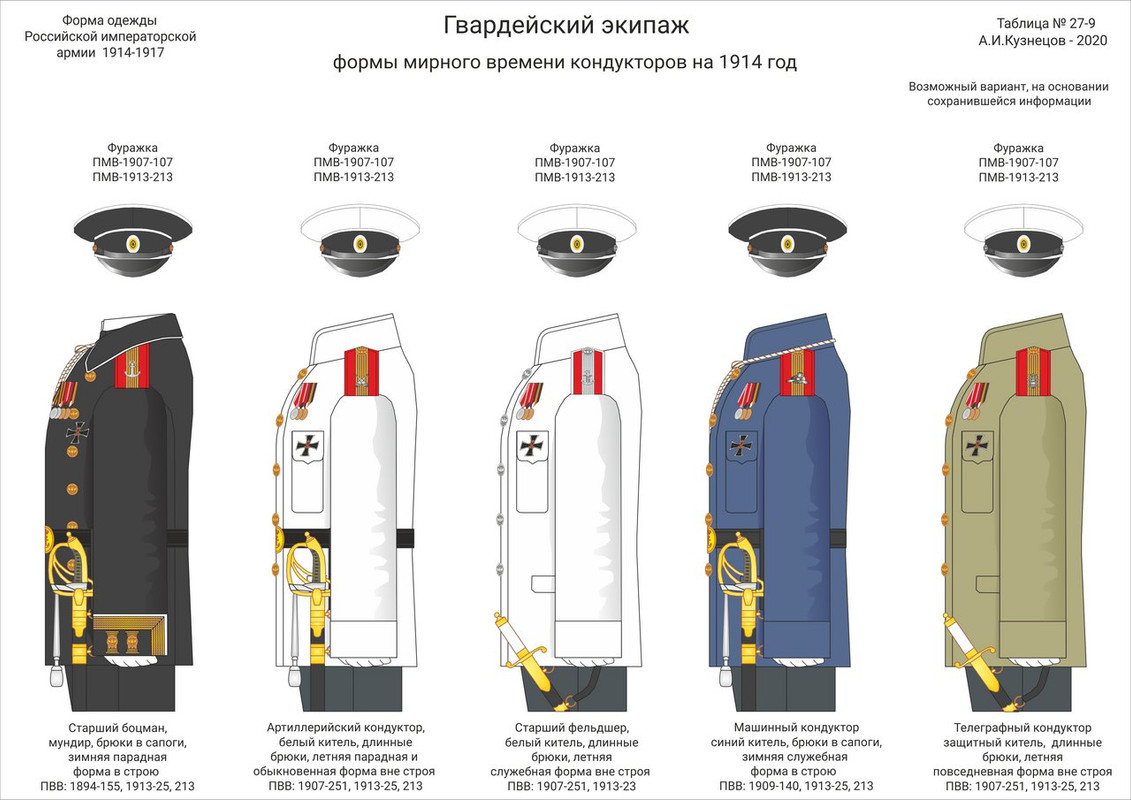 Форма одежды
Российской императорской
армии 1914-1917

Гвардейский экипаж

формы мирного времени кондукторов на 1914 год

Таблица № 27-9
А.И.Кузнецов - 2020

Возможный вариант, на основании сохранившейся информации

Фуражка
ПМВ-1907-107
ПМВ-1913-213

Фуражка
ПМВ-1907-107
ПМВ-1913-213

Фуражка
ПМВ-1907-107
ПМВ-1913-213

Фуражка
ПМВ-1907-107
ПМВ-1913-213

Фуражка
ПМВ-1907-107
ПМВ-1913-213

Старший боцман,
мундир, брюки в сапоги,
зимняя парадная
форма в строю
ПВВ: 1894-155, 1913-25, 213

Артиллерийский кондуктор,
белый китель, длинные
брюки, летняя парадная и
обыкновенная форма вне строя
ПВВ: 1907-251, 1913-25, 213

Старший фельдшер,
белый китель, длинные
брюки, летняя
служебная форма вне строя
ПВВ: 1907-251, 1913-23

Машинный кондуктор
синий китель, брюки в сапоги,
зимняя служебная
форма в строю
ПВВ: 1909-140, 1913-25, 213

Телеграфный кондуктор
защитный китель, длинные
брюки, летняя
повседневная форма вне строя
ПВВ: 1907-251, 1913-25, 213