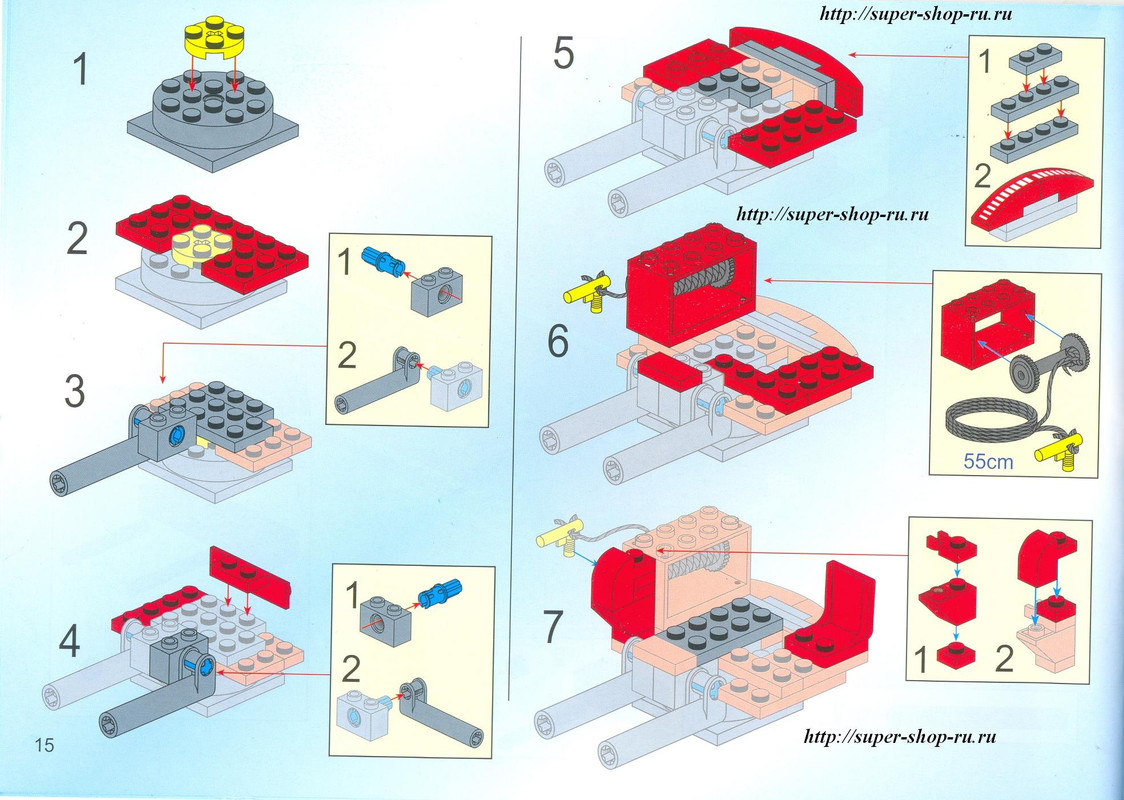 1

2

1

2

3

4

1

2

15

http://super-shop-ru.ru

5

1

2

http://super-shop-ru.ru

6

55cm

7

1

2

http://super-shop-ru.ru