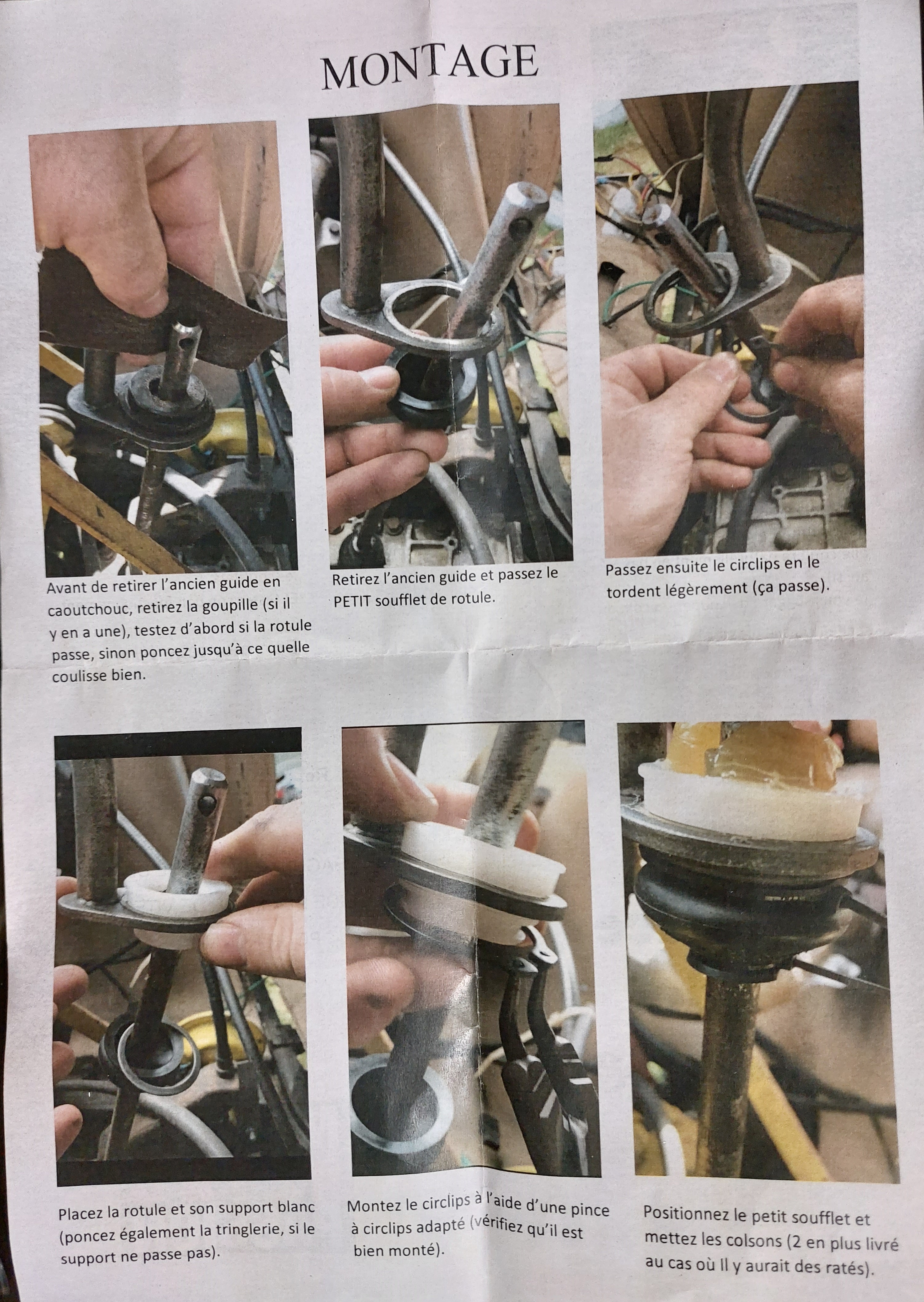 MONTAGE

Avant de retirer l'ancien guide en caoutchouc, retirez la goupille (si il y en a une), testez d'abord si la rotule passe, sinon poncez jusqu'à ce quelle coulisse bien.

Retirez l'ancien guide et passez le PETIT soufflet de rotule.

Passez ensuite le circlips en le tordent légèrement (ça passe).

Placez la rotule et son support blanc (poncez également la tringlerie, si le support ne passe pas).

Montez le circlips à l'aide d'une pince à circlips adapté (vérifiez qu'il est bien monté).

Positionnez le petit soufflet et mettez les colsons (2 en plus livré au cas où Il y aurait des ratés).