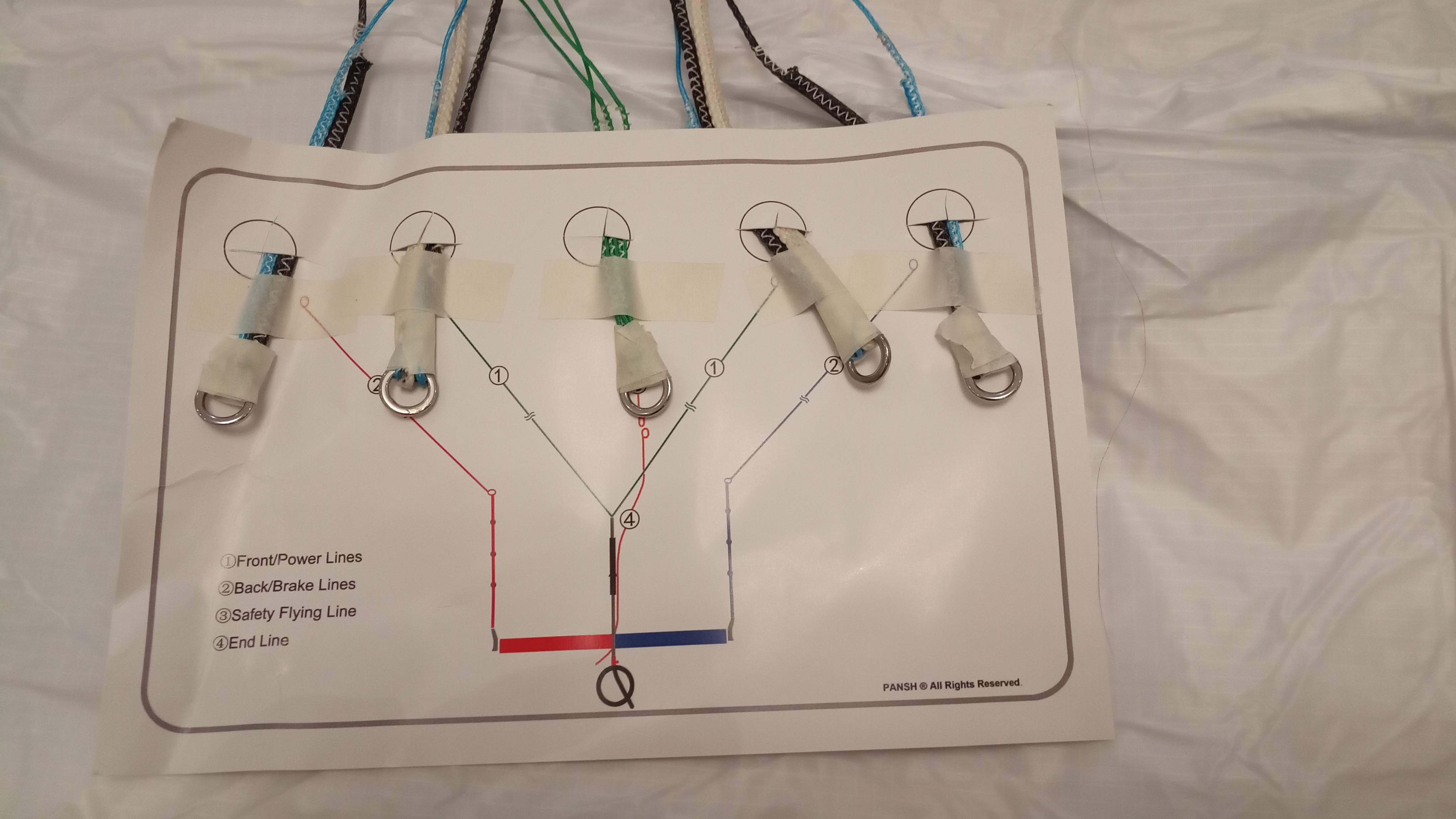 ②
①
①
②
④

①Front/Power Lines
②Back/Brake Lines
③Safety Flying Line
④End Line

PANSH ® All Rights Reserved.