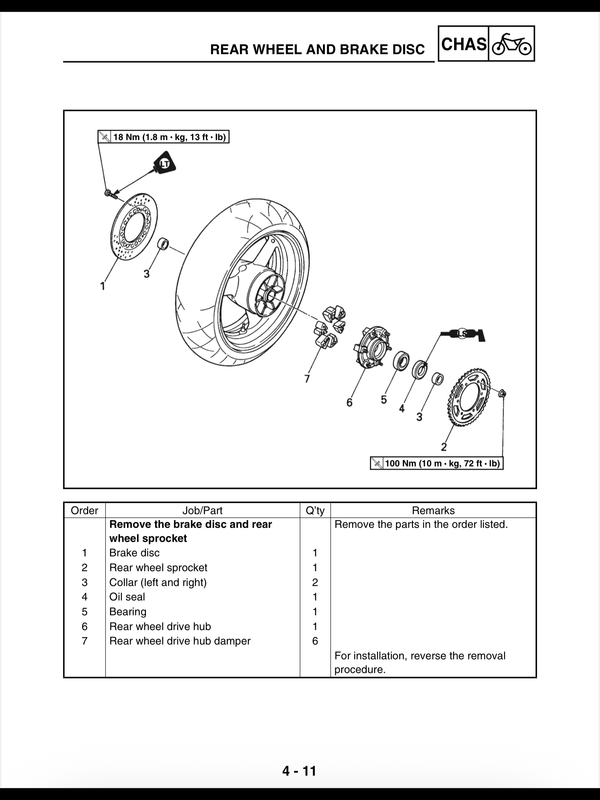 REAR WHEEL AND BRAKE DISC CHAS

18 Nm (1.8 m · kg, 13 ft · lb)

LT

1
3
7
6
5
4
3
2

LS

100 Nm (10 m · kg, 72 ft · lb)

| Order | Job/Part | Q'ty | Remarks |
|---|---|---|---|
| | **Remove the brake disc and rear wheel sprocket** | | Remove the parts in the order listed. |
| 1 | Brake disc | 1 | |
| 2 | Rear wheel sprocket | 1 | |
| 3 | Collar (left and right) | 2 | |
| 4 | Oil seal | 1 | |
| 5 | Bearing | 1 | |
| 6 | Rear wheel drive hub | 1 | |
| 7 | Rear wheel drive hub damper | 6 | |
| | | | For installation, reverse the removal procedure. |

4 - 11